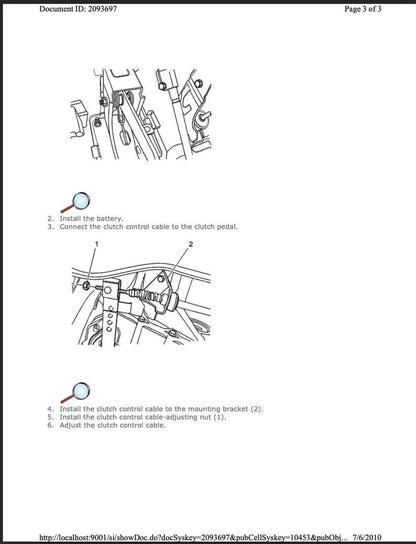 Document ID: 2093697

Page 3 of 3

2. Install the battery.
3. Connect the clutch control cable to the clutch pedal.

1

2

4. Install the clutch control cable to the mounting bracket (2).
5. Install the clutch control cable-adjusting nut (1).
6. Adjust the clutch control cable.

http://localhost:9001/si/showDoc.do?docSyskey=2093697&pubCellSyskey=10453&pubObj... 7/6/2010