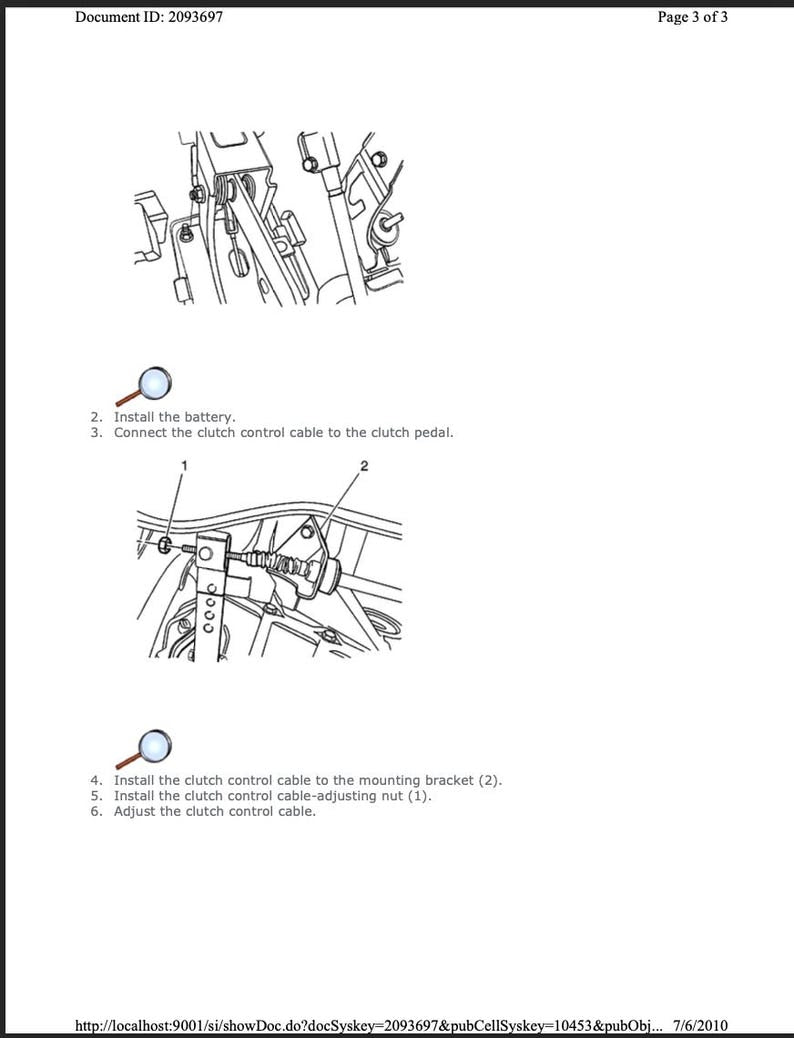 Document ID: 2093697

Page 3 of 3

2. Install the battery.
3. Connect the clutch control cable to the clutch pedal.

1

2

4. Install the clutch control cable to the mounting bracket (2).
5. Install the clutch control cable-adjusting nut (1).
6. Adjust the clutch control cable.

http://localhost:9001/si/showDoc.do?docSyskey=2093697&pubCellSyskey=10453&pubObj... 7/6/2010