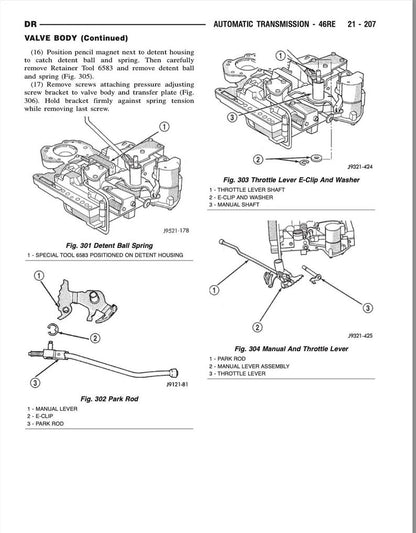 DR
AUTOMATIC TRANSMISSION - 46RE 21 - 207

VALVE BODY (Continued)

(16) Position pencil magnet next to detent housing to catch detent ball and spring. Then carefully remove Retainer Tool 6583 and remove detent ball and spring (Fig. 305).

(17) Remove screws attaching pressure adjusting screw bracket to valve body and transfer plate (Fig. 306). Hold bracket firmly against spring tension while removing last screw.

1

J9521-178

Fig. 301 Detent Ball Spring

1 - SPECIAL TOOL 6583 POSITIONED ON DETENT HOUSING

1
2
3

J9121-81

Fig. 302 Park Rod

1 - MANUAL LEVER
2 - E-CLIP
3 - PARK ROD

1
3
2

J9321-424

Fig. 303 Throttle Lever E-Clip And Washer

1 - THROTTLE LEVER SHAFT
2 - E-CLIP AND WASHER
3 - MANUAL SHAFT

1
2
3

J9321-425

Fig. 304 Manual And Throttle Lever

1 - PARK ROD
2 - MANUAL LEVER ASSEMBLY
3 - THROTTLE LEVER