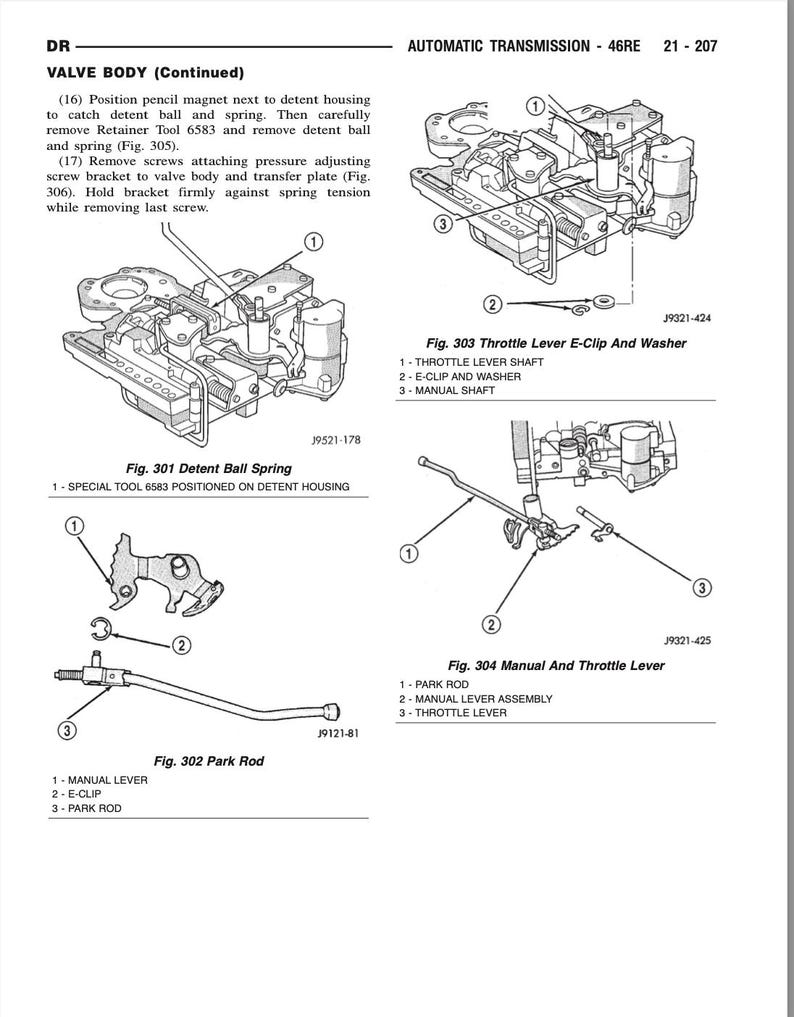 DR AUTOMATIC TRANSMISSION - 46RE 21 - 207

VALVE BODY (Continued)

(16) Position pencil magnet next to detent housing to catch detent ball and spring. Then carefully remove Retainer Tool 6583 and remove detent ball and spring (Fig. 305).

(17) Remove screws attaching pressure adjusting screw bracket to valve body and transfer plate (Fig. 306). Hold bracket firmly against spring tension while removing last screw.

1

J9521-178

Fig. 301 Detent Ball Spring

1 - SPECIAL TOOL 6583 POSITIONED ON DETENT HOUSING

1

2

3

J9121-81

Fig. 302 Park Rod

1 - MANUAL LEVER
2 - E-CLIP
3 - PARK ROD

1

3

2

J9321-424

Fig. 303 Throttle Lever E-Clip And Washer

1 - THROTTLE LEVER SHAFT
2 - E-CLIP AND WASHER
3 - MANUAL SHAFT

1

2

3

J9321-425

Fig. 304 Manual And Throttle Lever

1 - PARK ROD
2 - MANUAL LEVER ASSEMBLY
3 - THROTTLE LEVER