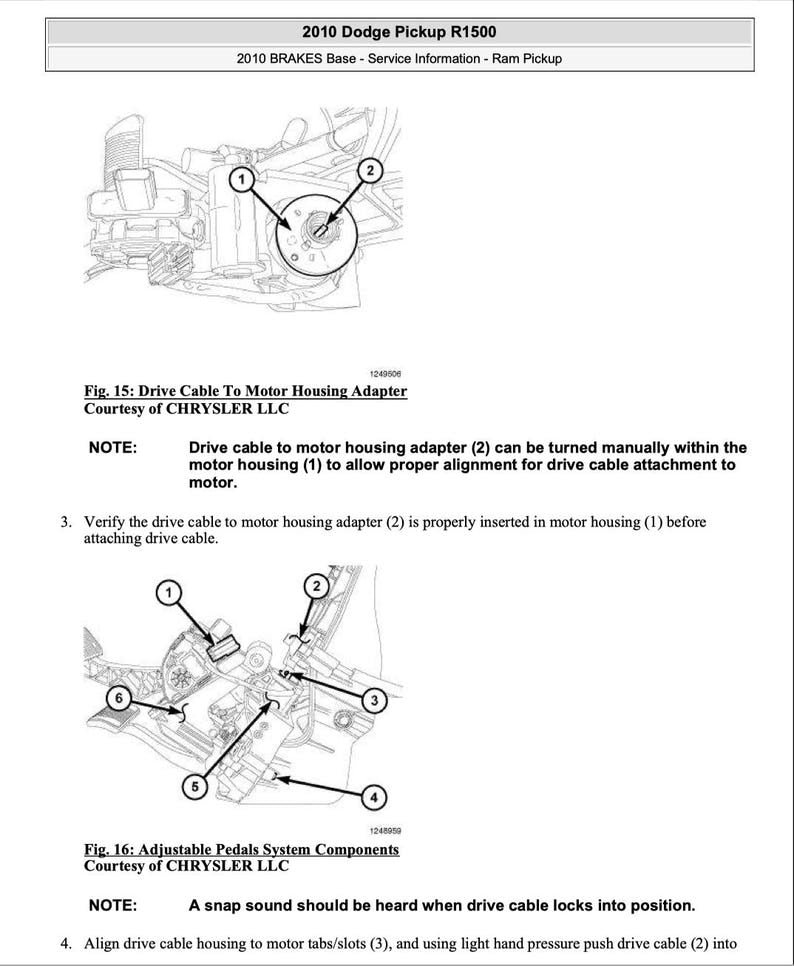 2010 Dodge Pickup R1500

2010 BRAKES Base - Service Information - Ram Pickup

1

2

1249606

Fig. 15: Drive Cable To Motor Housing Adapter
Courtesy of CHRYSLER LLC

NOTE: Drive cable to motor housing adapter (2) can be turned manually within the motor housing (1) to allow proper alignment for drive cable attachment to motor.

3. Verify the drive cable to motor housing adapter (2) is properly inserted in motor housing (1) before attaching drive cable.

1

2

3

4

5

6

1248959

Fig. 16: Adjustable Pedals System Components
Courtesy of CHRYSLER LLC

NOTE: A snap sound should be heard when drive cable locks into position.

4. Align drive cable housing to motor tabs/slots (3), and using light hand pressure push drive cable (2) into