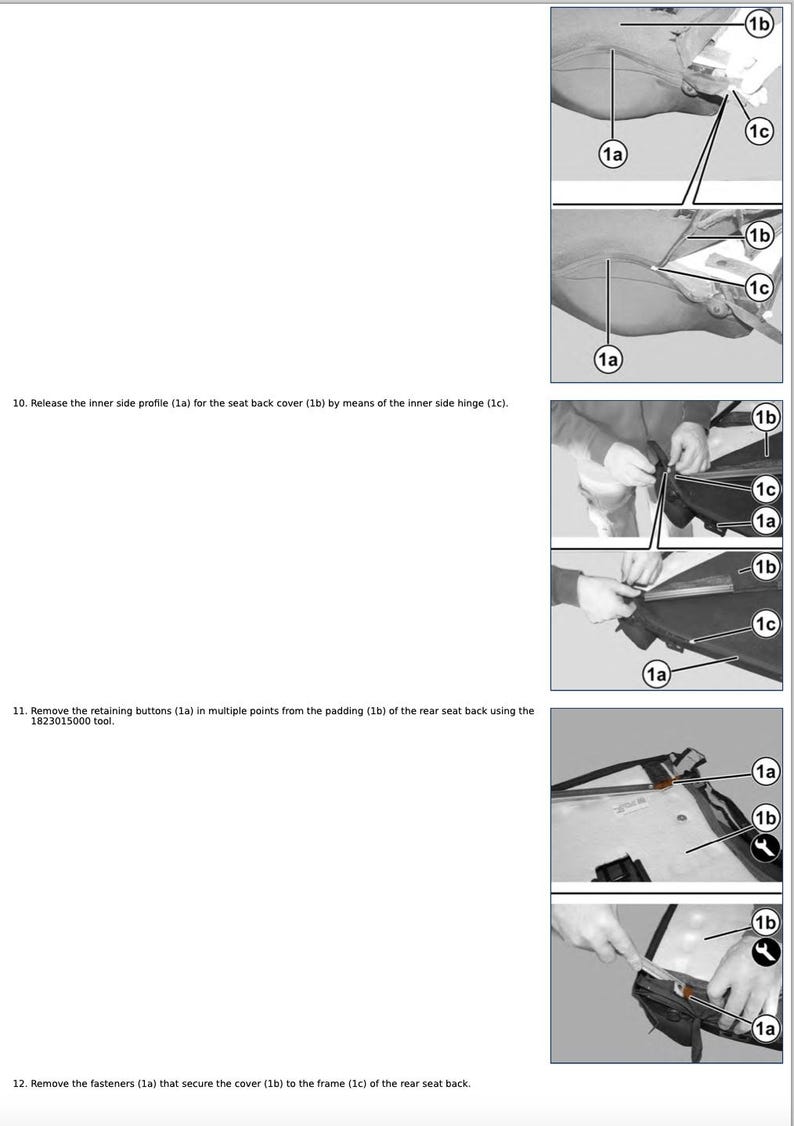 1b
1c
1a
1b
1c
1a

10. Release the inner side profile (1a) for the seat back cover (1b) by means of the inner side hinge (1c).

1b
1c
1a
1b
1c
1a

11. Remove the retaining buttons (1a) in multiple points from the padding (1b) of the rear seat back using the 1823015000 tool.

1a
1b
1b
1a

12. Remove the fasteners (1a) that secure the cover (1b) to the frame (1c) of the rear seat back.