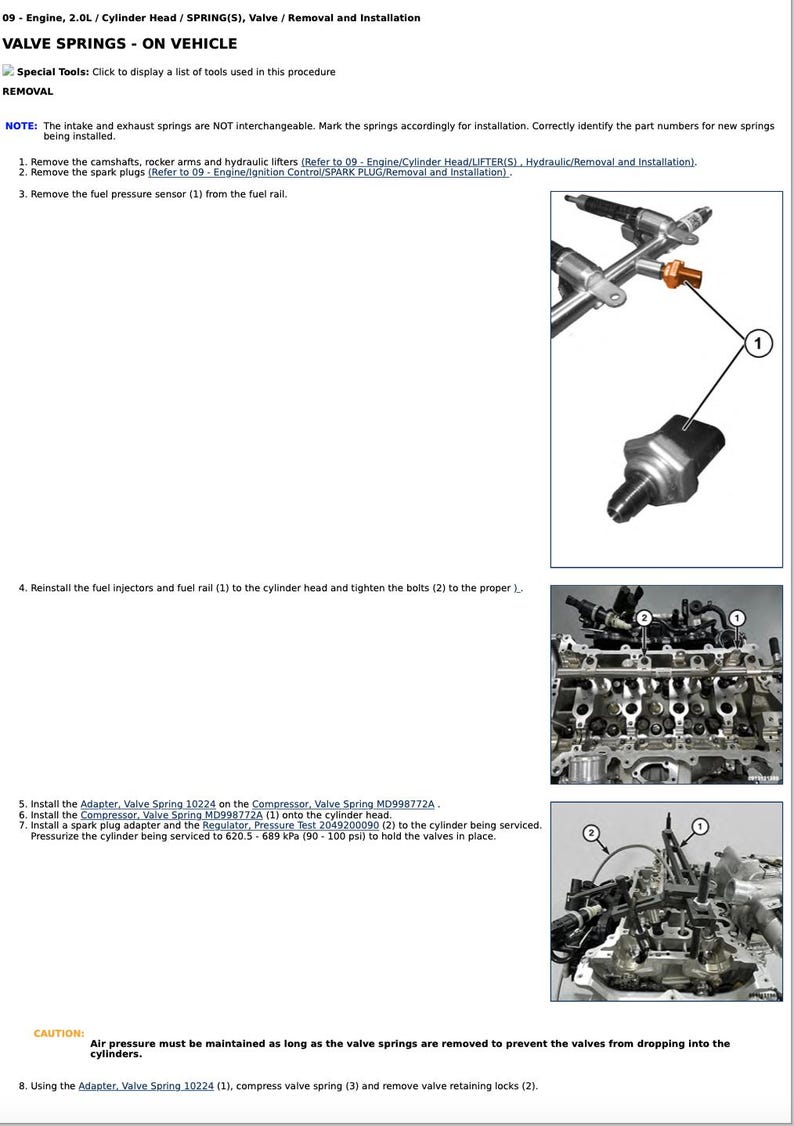 09 - Engine, 2.0L / Cylinder Head / SPRING(S), Valve / Removal and Installation

VALVE SPRINGS - ON VEHICLE

Special Tools: Click to display a list of tools used in this procedure

REMOVAL

NOTE: The intake and exhaust springs are NOT interchangeable. Mark the springs accordingly for installation. Correctly identify the part numbers for new springs being installed.

1. Remove the camshafts, rocker arms and hydraulic lifters (Refer to 09 - Engine/Cylinder Head/LIFTER(S) , Hydraulic/Removal and Installation).
2. Remove the spark plugs (Refer to 09 - Engine/Ignition Control/SPARK PLUG/Removal and Installation) .
3. Remove the fuel pressure sensor (1) from the fuel rail.

1

4. Reinstall the fuel injectors and fuel rail (1) to the cylinder head and tighten the bolts (2) to the proper ).

2 1

5. Install the Adapter, Valve Spring 10224 on the Compressor, Valve Spring MD998772A .
6. Install the Compressor, Valve Spring MD998772A (1) onto the cylinder head.
7. Install a spark plug adapter and the Regulator, Pressure Test 2049200090 (2) to the cylinder being serviced. Pressurize the cylinder being serviced to 620.5 - 689 kPa (90 - 100 psi) to hold the valves in place.

2 1

CAUTION: Air pressure must be maintained as long as the valve springs are removed to prevent the valves from dropping into the cylinders.

8. Using the Adapter, Valve Spring 10224 (1), compress valve spring (3) and remove valve retaining locks (2).