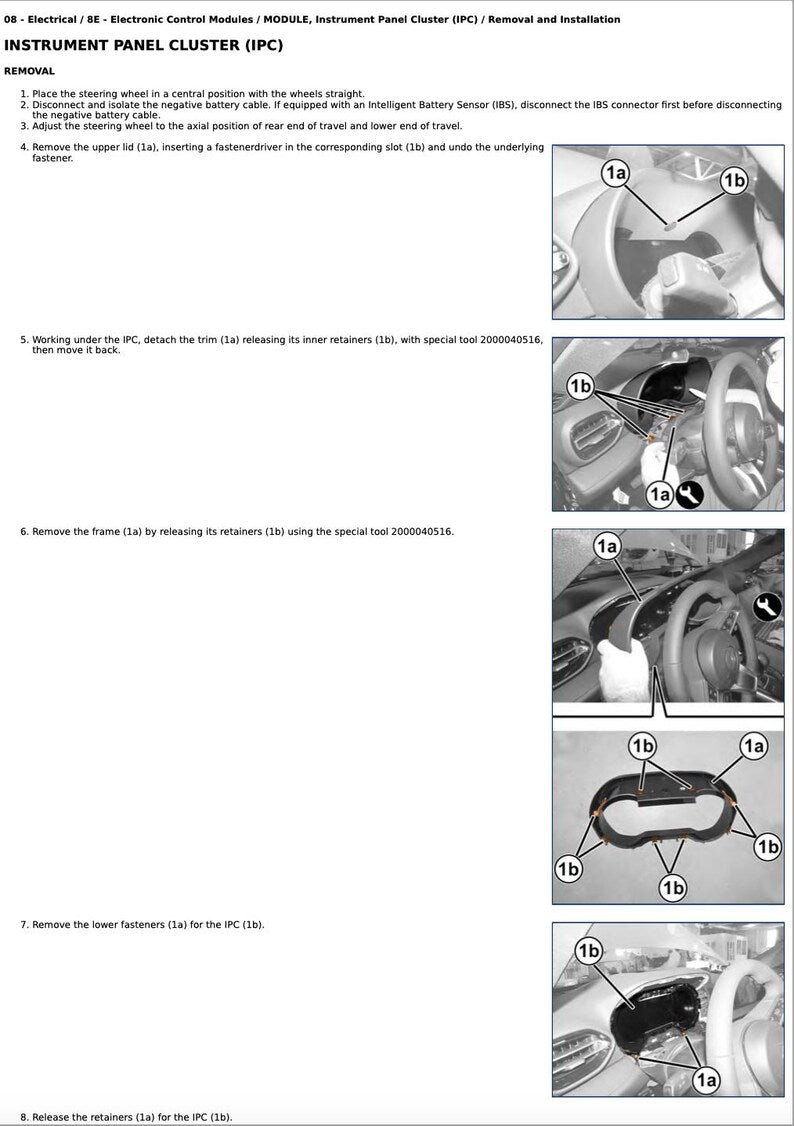 08 - Electrical / 8E - Electronic Control Modules / MODULE, Instrument Panel Cluster (IPC) / Removal and Installation

INSTRUMENT PANEL CLUSTER (IPC)

REMOVAL

1. Place the steering wheel in a central position with the wheels straight.
2. Disconnect and isolate the negative battery cable. If equipped with an Intelligent Battery Sensor (IBS), disconnect the IBS connector first before disconnecting the negative battery cable.
3. Adjust the steering wheel to the axial position of rear end of travel and lower end of travel.

4. Remove the upper lid (1a), inserting a fastenerdriver in the corresponding slot (1b) and undo the underlying fastener.

1a
1b

5. Working under the IPC, detach the trim (1a) releasing its inner retainers (1b), with special tool 2000040516, then move it back.

1b
1a

6. Remove the frame (1a) by releasing its retainers (1b) using the special tool 2000040516.

1a

1b
1a
1b
1b
1b

7. Remove the lower fasteners (1a) for the IPC (1b).

1b
1a

8. Release the retainers (1a) for the IPC (1b).