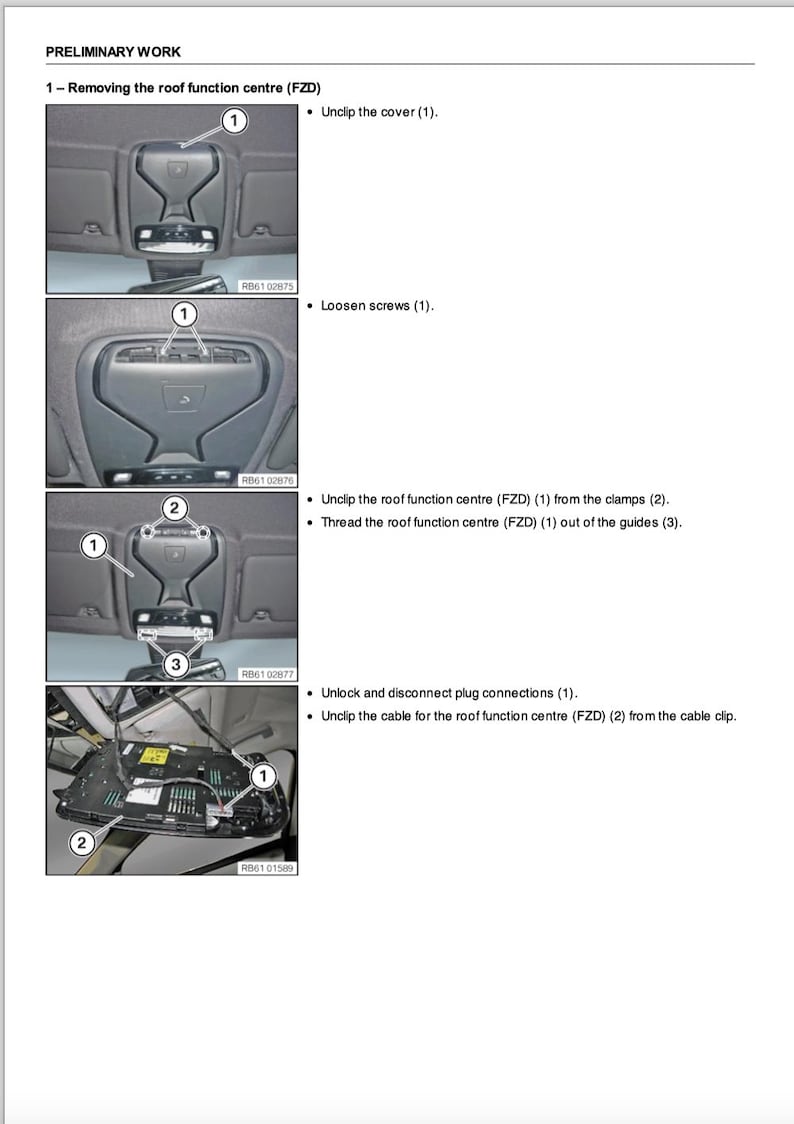 PRELIMINARY WORK

1 – Removing the roof function centre (FZD)

1

RB61 02875

• Unclip the cover (1).

1

RB61 02876

• Loosen screws (1).

2

1

3

RB61 02877

• Unclip the roof function centre (FZD) (1) from the clamps (2).

• Thread the roof function centre (FZD) (1) out of the guides (3).

1

2

RB61 01589

• Unlock and disconnect plug connections (1).

• Unclip the cable for the roof function centre (FZD) (2) from the cable clip.