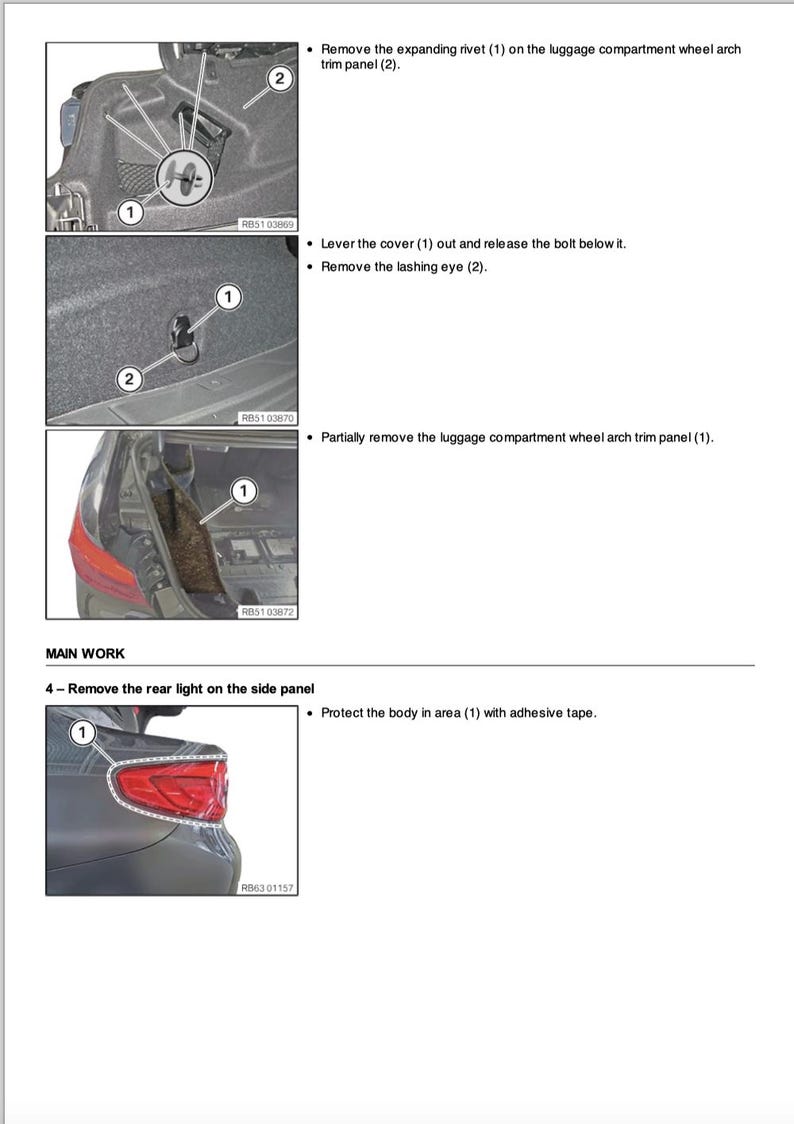 2

1

RB51 03869

• Remove the expanding rivet (1) on the luggage compartment wheel arch trim panel (2).

1

2

RB51 03870

• Lever the cover (1) out and release the bolt below it.

• Remove the lashing eye (2).

1

RB51 03872

• Partially remove the luggage compartment wheel arch trim panel (1).

MAIN WORK

4 – Remove the rear light on the side panel

1

RB63 01157

• Protect the body in area (1) with adhesive tape.