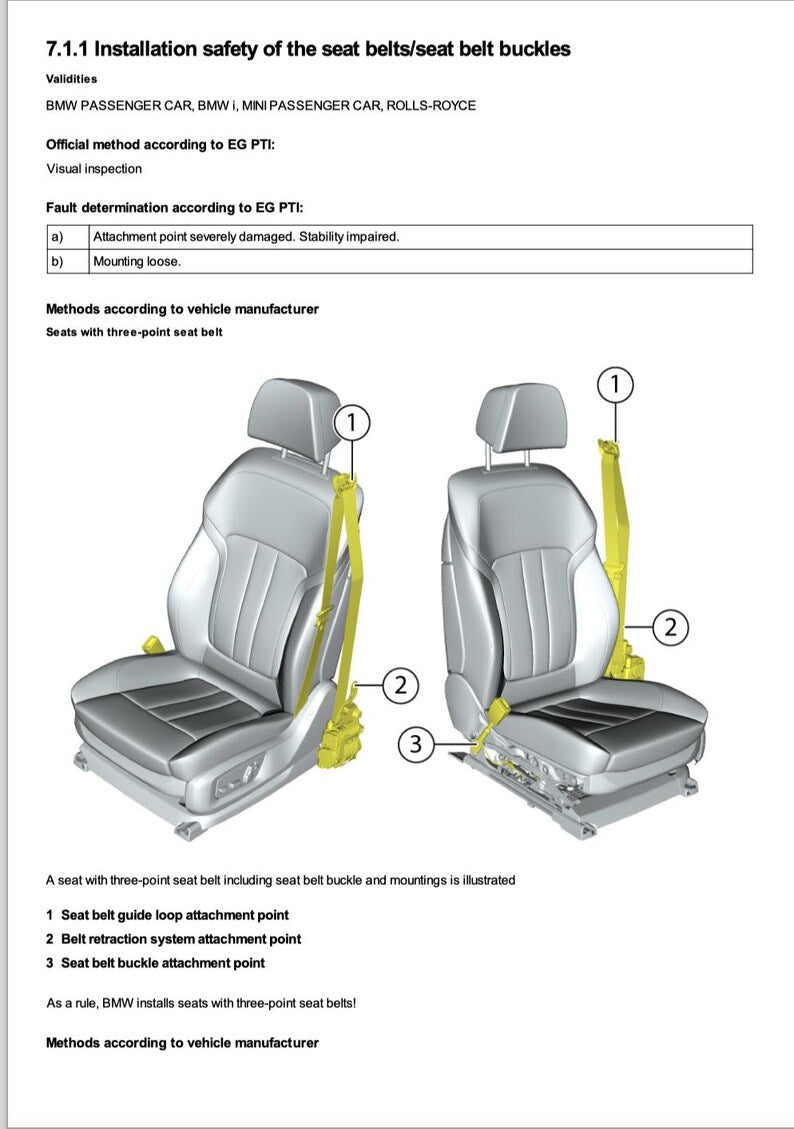 7.1.1 Installation safety of the seat belts/seat belt buckles

Validities

BMW PASSENGER CAR, BMW i, MINI PASSENGER CAR, ROLLS-ROYCE

Official method according to EG PTI:

Visual inspection

Fault determination according to EG PTI:

| a) | Attachment point severely damaged. Stability impaired. |
|---|---|
| b) | Mounting loose. |

Methods according to vehicle manufacturer

Seats with three-point seat belt

1

2

1

2

3

A seat with three-point seat belt including seat belt buckle and mountings is illustrated

1 Seat belt guide loop attachment point
2 Belt retraction system attachment point
3 Seat belt buckle attachment point

As a rule, BMW installs seats with three-point seat belts!

Methods according to vehicle manufacturer