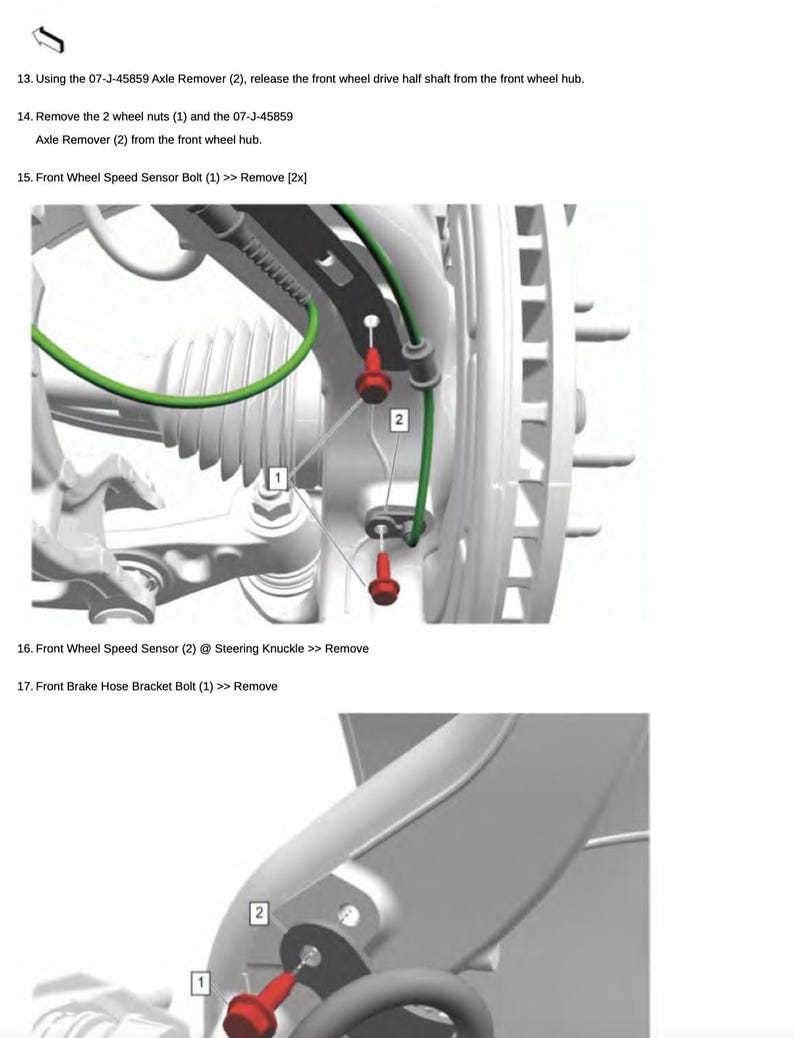 13. Using the 07-J-45859 Axle Remover (2), release the front wheel drive half shaft from the front wheel hub.

14. Remove the 2 wheel nuts (1) and the 07-J-45859 Axle Remover (2) from the front wheel hub.

15. Front Wheel Speed Sensor Bolt (1) >> Remove [2x]

2

1

16. Front Wheel Speed Sensor (2) @ Steering Knuckle >> Remove

17. Front Brake Hose Bracket Bolt (1) >> Remove

2

1