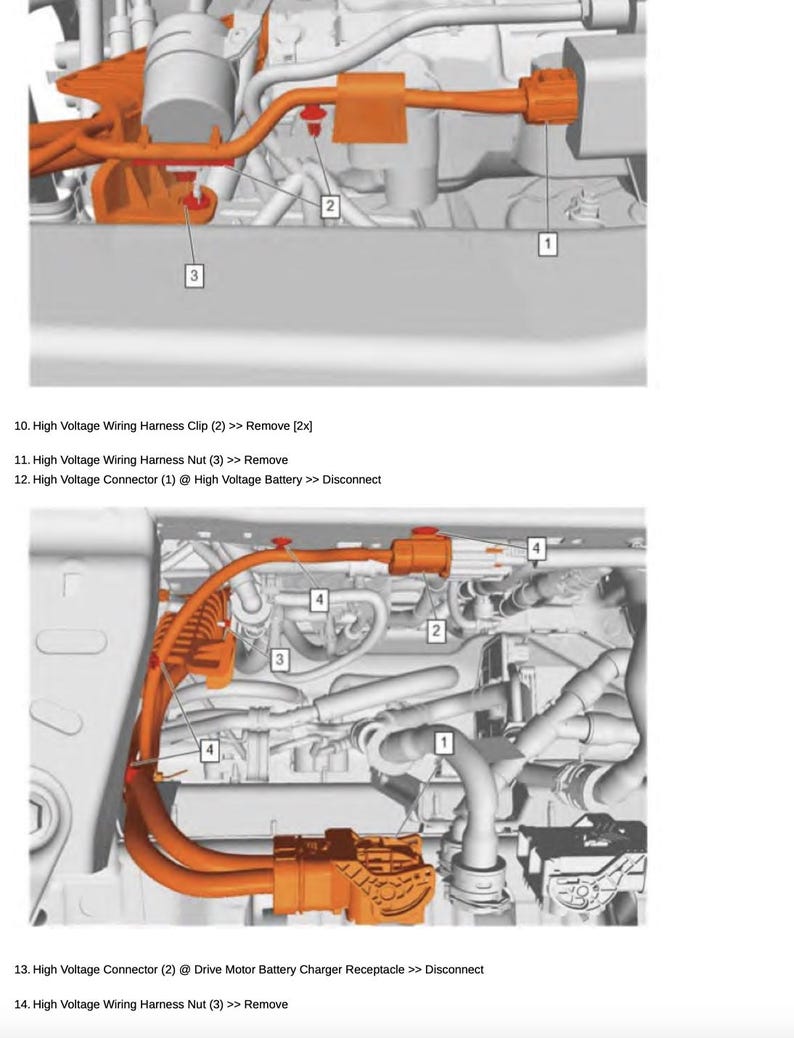 2

1

3

10. High Voltage Wiring Harness Clip (2) >> Remove [2x]

11. High Voltage Wiring Harness Nut (3) >> Remove

12. High Voltage Connector (1) @ High Voltage Battery >> Disconnect

4

4

2

3

4

1

13. High Voltage Connector (2) @ Drive Motor Battery Charger Receptacle >> Disconnect

14. High Voltage Wiring Harness Nut (3) >> Remove