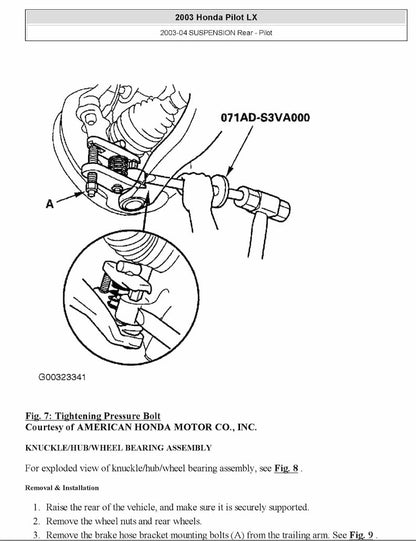 2003 Honda Pilot LX

2003-04 SUSPENSION Rear - Pilot

071AD-S3VA000

A

G00323341

Fig. 7: Tightening Pressure Bolt
Courtesy of AMERICAN HONDA MOTOR CO., INC.

KNUCKLE/HUB/WHEEL BEARING ASSEMBLY

For exploded view of knuckle/hub/wheel bearing assembly, see Fig. 8 .

Removal & Installation

1. Raise the rear of the vehicle, and make sure it is securely supported.
2. Remove the wheel nuts and rear wheels.
3. Remove the brake hose bracket mounting bolts (A) from the trailing arm. See Fig. 9 .