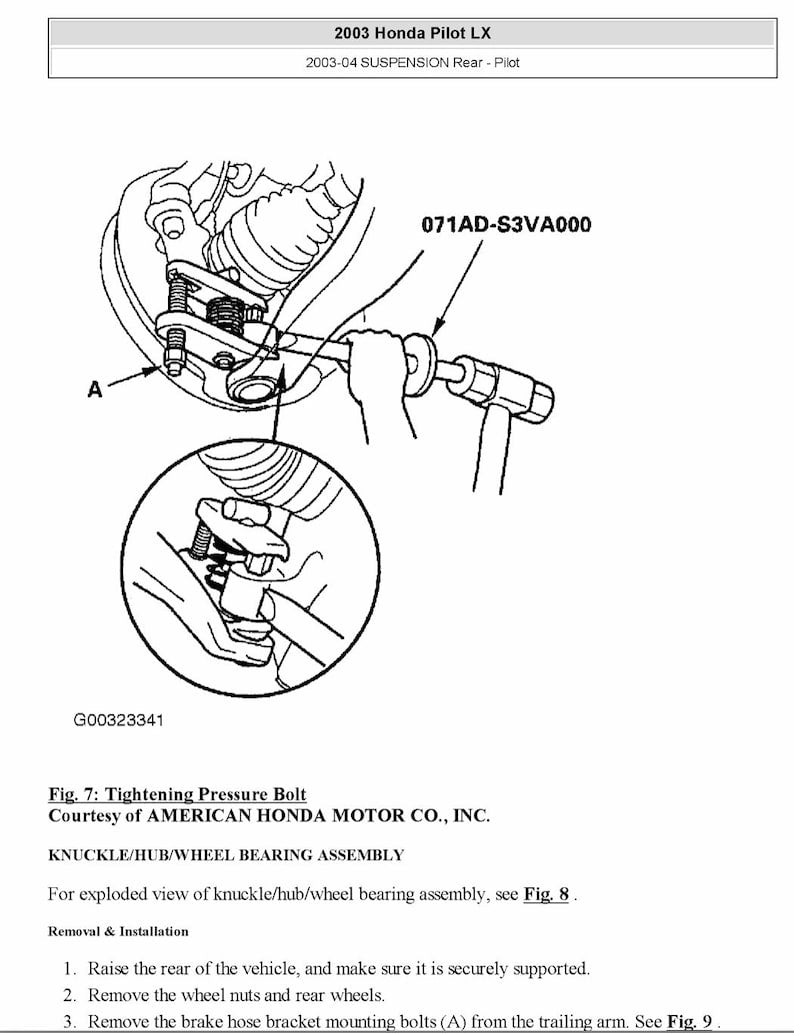 2003 Honda Pilot LX

2003-04 SUSPENSION Rear - Pilot

071AD-S3VA000

A

G00323341

Fig. 7: Tightening Pressure Bolt
Courtesy of AMERICAN HONDA MOTOR CO., INC.

KNUCKLE/HUB/WHEEL BEARING ASSEMBLY

For exploded view of knuckle/hub/wheel bearing assembly, see Fig. 8 .

Removal & Installation

1. Raise the rear of the vehicle, and make sure it is securely supported.
2. Remove the wheel nuts and rear wheels.
3. Remove the brake hose bracket mounting bolts (A) from the trailing arm. See Fig. 9 .