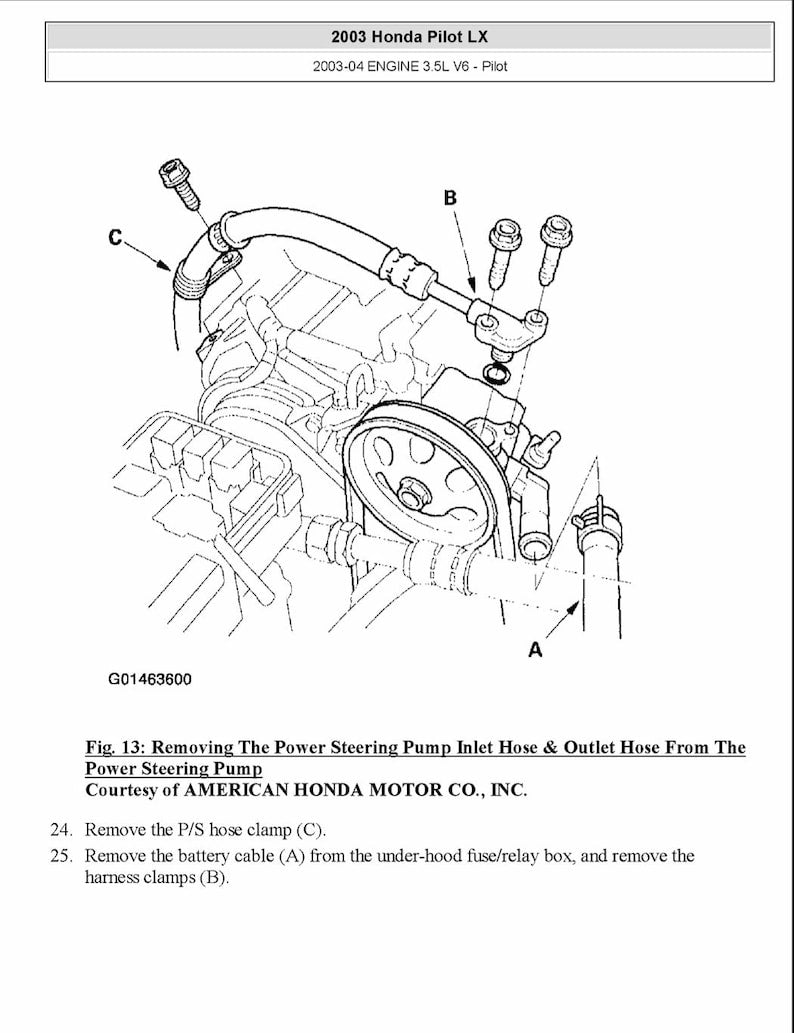 2003 Honda Pilot LX

2003-04 ENGINE 3.5L V6 - Pilot

B

C

A

G01463600

Fig. 13: Removing The Power Steering Pump Inlet Hose & Outlet Hose From The Power Steering Pump
Courtesy of AMERICAN HONDA MOTOR CO., INC.

24. Remove the P/S hose clamp (C).
25. Remove the battery cable (A) from the under-hood fuse/relay box, and remove the harness clamps (B).