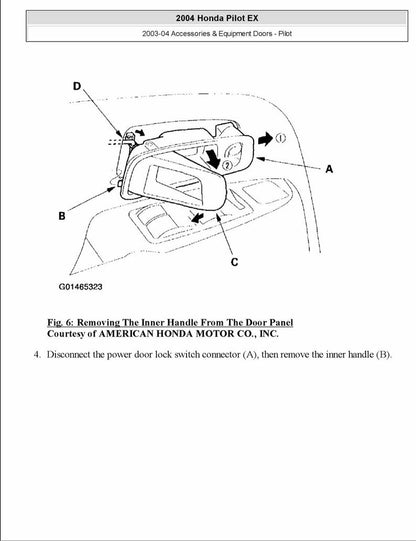 2004 Honda Pilot EX

2003-04 Accessories & Equipment Doors - Pilot

D

①

②

A

B

C

G01465323

Fig. 6: Removing The Inner Handle From The Door Panel
Courtesy of AMERICAN HONDA MOTOR CO., INC.

4. Disconnect the power door lock switch connector (A), then remove the inner handle (B).