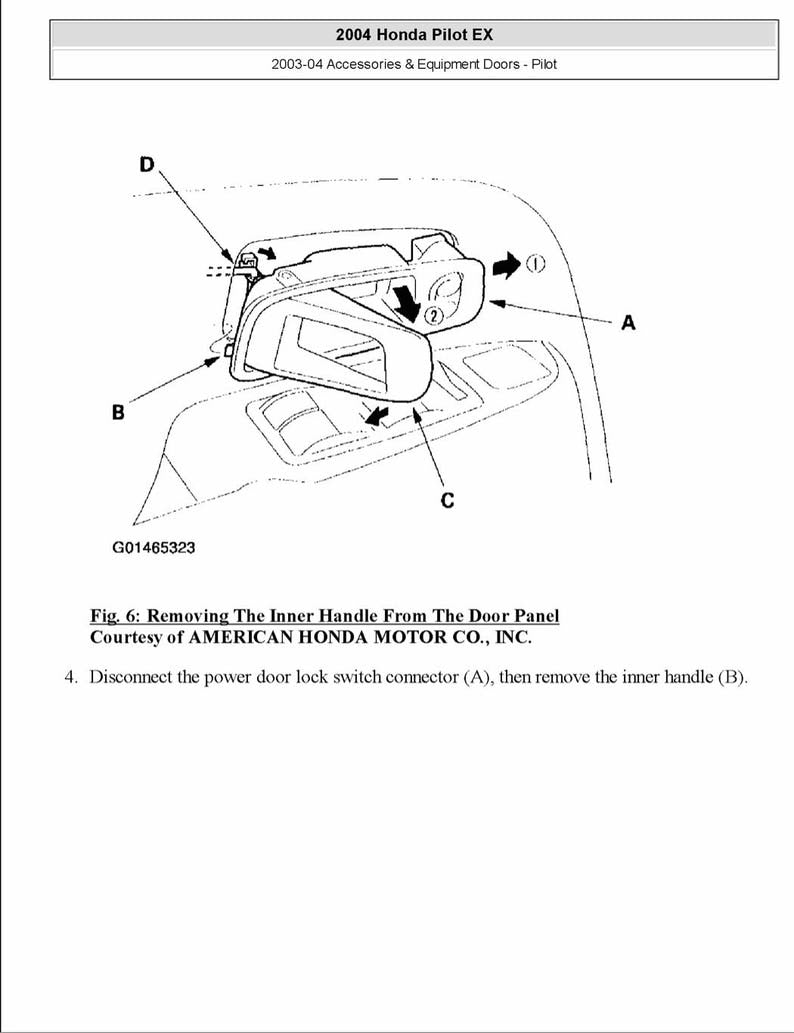 2004 Honda Pilot EX

2003-04 Accessories & Equipment Doors - Pilot

D

①

②

A

B

C

G01465323

Fig. 6: Removing The Inner Handle From The Door Panel
Courtesy of AMERICAN HONDA MOTOR CO., INC.

4. Disconnect the power door lock switch connector (A), then remove the inner handle (B).