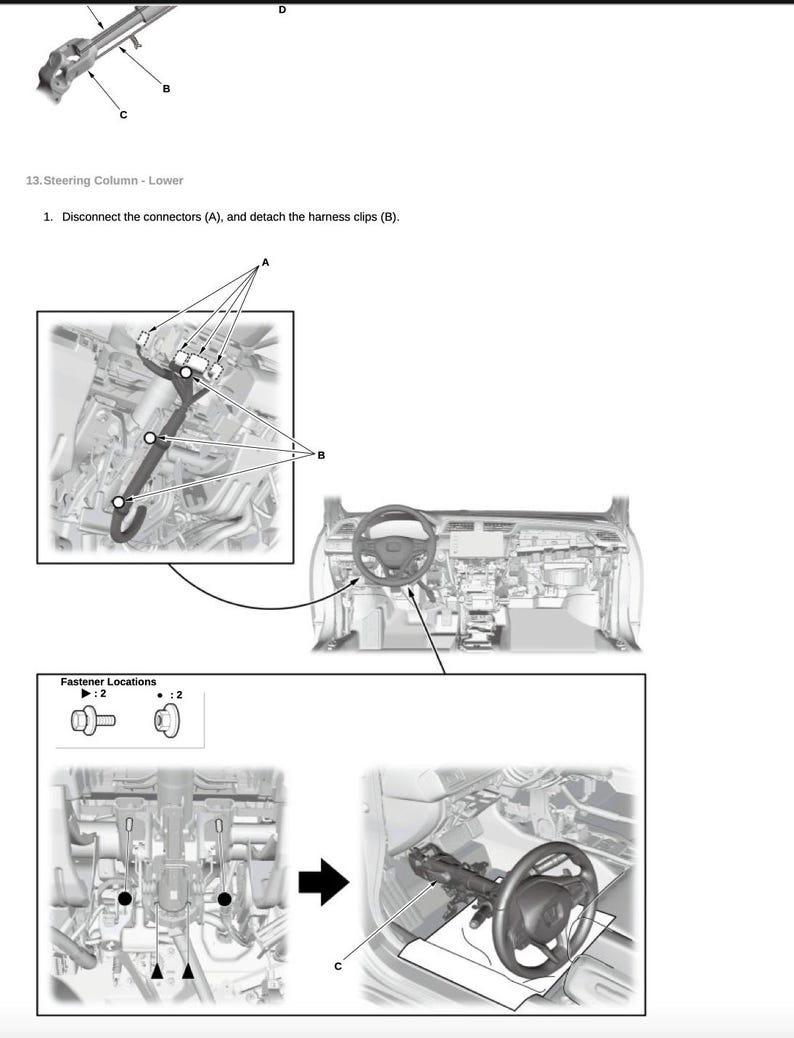 D

B

C

13. Steering Column - Lower

1. Disconnect the connectors (A), and detach the harness clips (B).

A

B

Fastener Locations
▶ : 2
● : 2

C