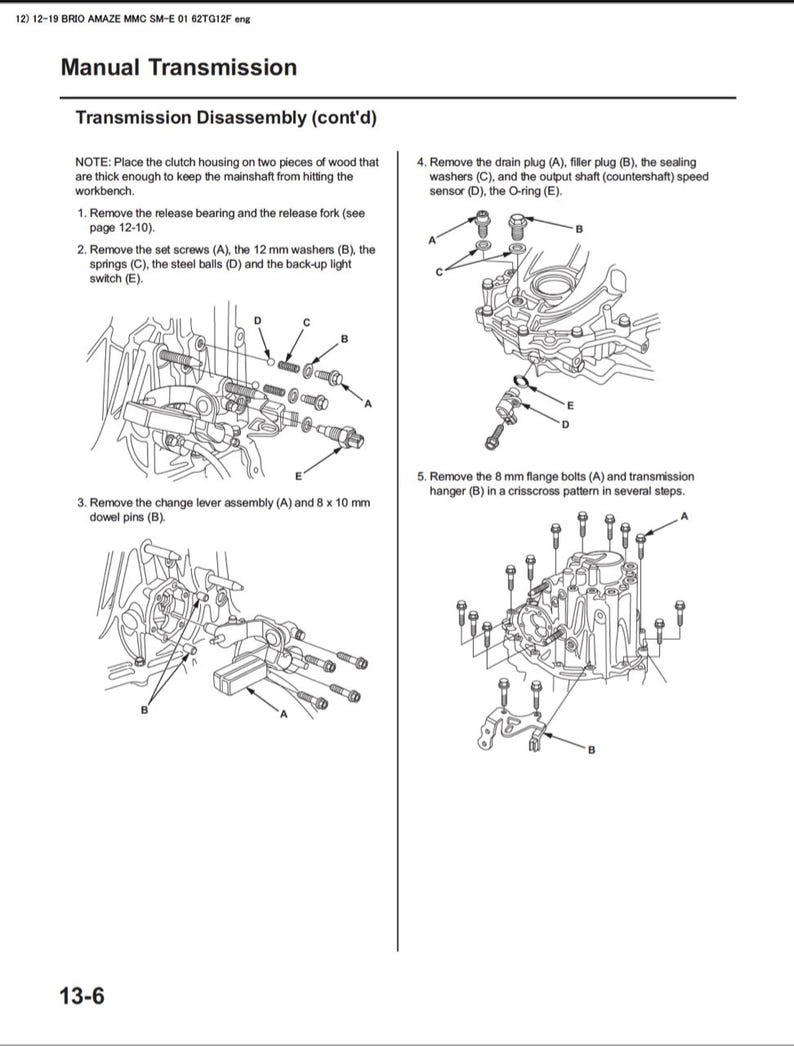 12) 12-19 BRIO AMAZE MMC SM-E 01 62TG12F eng

Manual Transmission

Transmission Disassembly (cont'd)

NOTE: Place the clutch housing on two pieces of wood that are thick enough to keep the mainshaft from hitting the workbench.

1. Remove the release bearing and the release fork (see page 12-10).

2. Remove the set screws (A), the 12 mm washers (B), the springs (C), the steel balls (D) and the back-up light switch (E).

D
C
B
A
E

3. Remove the change lever assembly (A) and 8 x 10 mm dowel pins (B).

B
A

4. Remove the drain plug (A), filler plug (B), the sealing washers (C), and the output shaft (countershaft) speed sensor (D), the O-ring (E).

A
B
C
E
D

5. Remove the 8 mm flange bolts (A) and transmission hanger (B) in a crisscross pattern in several steps.

A
B

13-6