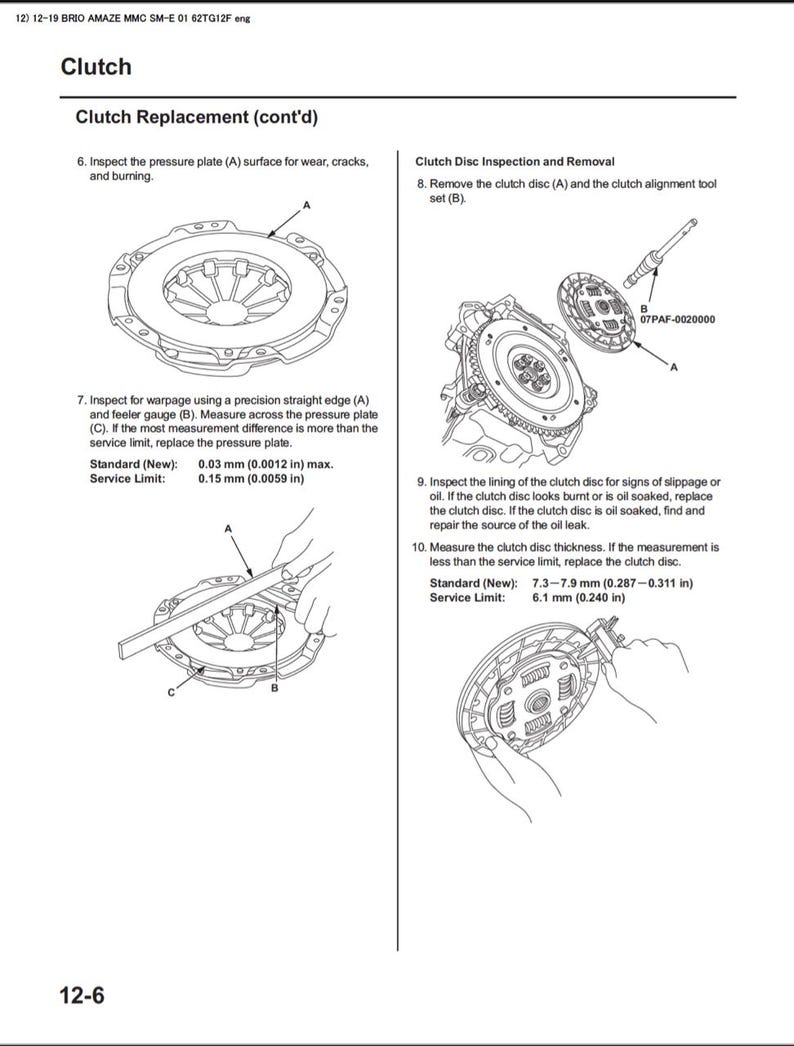 12) 12-19 BRIO AMAZE MMC SM-E 01 62TG12F eng

Clutch

Clutch Replacement (cont'd)

6. Inspect the pressure plate (A) surface for wear, cracks, and burning.

A

7. Inspect for warpage using a precision straight edge (A) and feeler gauge (B). Measure across the pressure plate (C). If the most measurement difference is more than the service limit, replace the pressure plate.

Standard (New): 0.03 mm (0.0012 in) max.
Service Limit: 0.15 mm (0.0059 in)

A

C

B

Clutch Disc Inspection and Removal

8. Remove the clutch disc (A) and the clutch alignment tool set (B).

B
07PAF-0020000

A

9. Inspect the lining of the clutch disc for signs of slippage or oil. If the clutch disc looks burnt or is oil soaked, replace the clutch disc. If the clutch disc is oil soaked, find and repair the source of the oil leak.

10. Measure the clutch disc thickness. If the measurement is less than the service limit, replace the clutch disc.

Standard (New): 7.3—7.9 mm (0.287—0.311 in)
Service Limit: 6.1 mm (0.240 in)

12-6