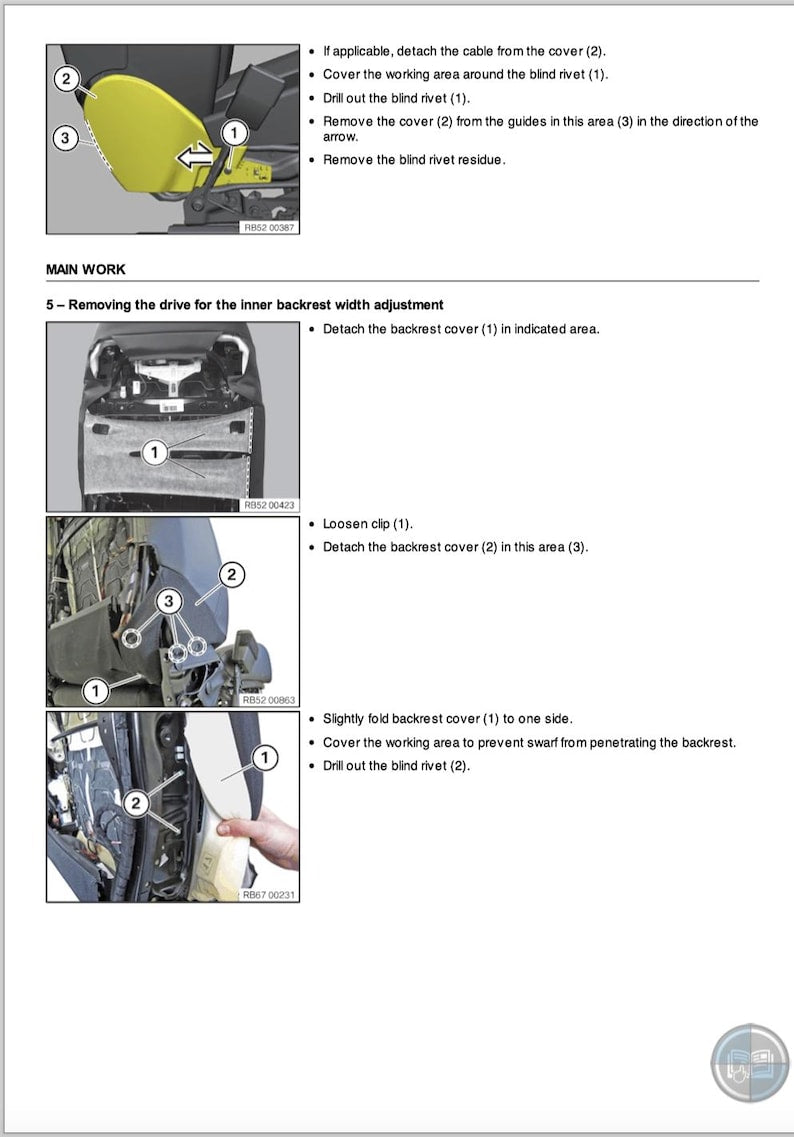 2
3
1
RB52 00387

- If applicable, detach the cable from the cover (2).
- Cover the working area around the blind rivet (1).
- Drill out the blind rivet (1).
- Remove the cover (2) from the guides in this area (3) in the direction of the arrow.
- Remove the blind rivet residue.

MAIN WORK

5 – Removing the drive for the inner backrest width adjustment

1
RB52 00423

- Detach the backrest cover (1) in indicated area.

2
3
1
RB52 00863

- Loosen clip (1).
- Detach the backrest cover (2) in this area (3).

1
2
RB67 00231

- Slightly fold backrest cover (1) to one side.
- Cover the working area to prevent swarf from penetrating the backrest.
- Drill out the blind rivet (2).