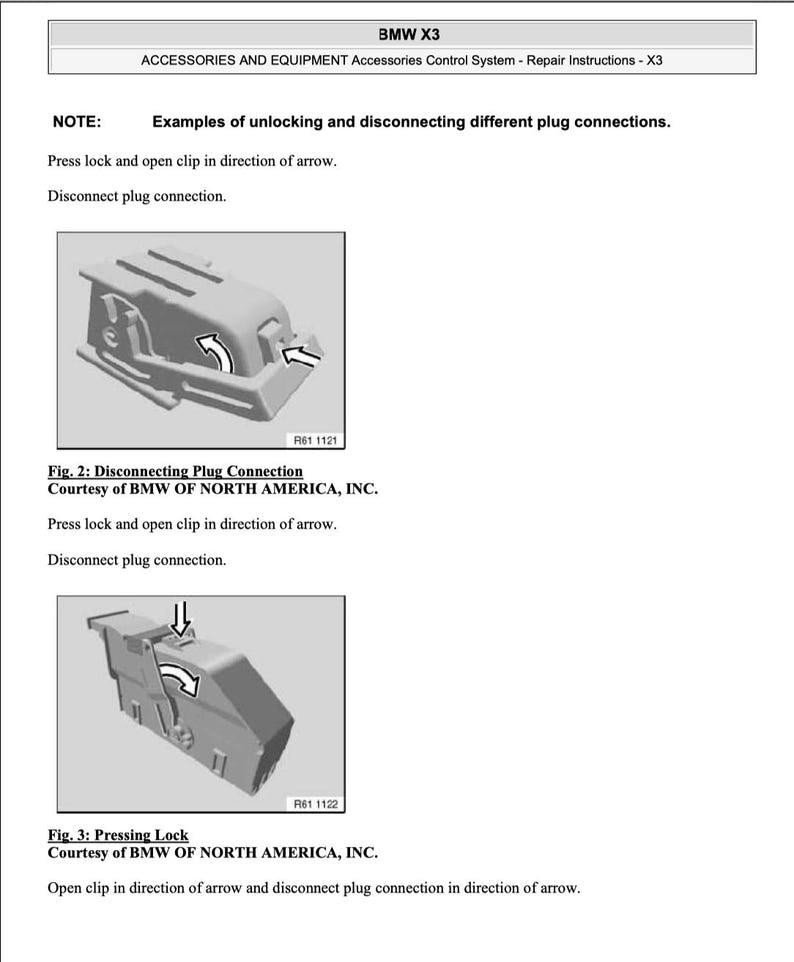 BMW X3

ACCESSORIES AND EQUIPMENT Accessories Control System - Repair Instructions - X3

NOTE: Examples of unlocking and disconnecting different plug connections.

Press lock and open clip in direction of arrow.

Disconnect plug connection.

R61 1121

Fig. 2: Disconnecting Plug Connection
Courtesy of BMW OF NORTH AMERICA, INC.

Press lock and open clip in direction of arrow.

Disconnect plug connection.

R61 1122

Fig. 3: Pressing Lock
Courtesy of BMW OF NORTH AMERICA, INC.

Open clip in direction of arrow and disconnect plug connection in direction of arrow.