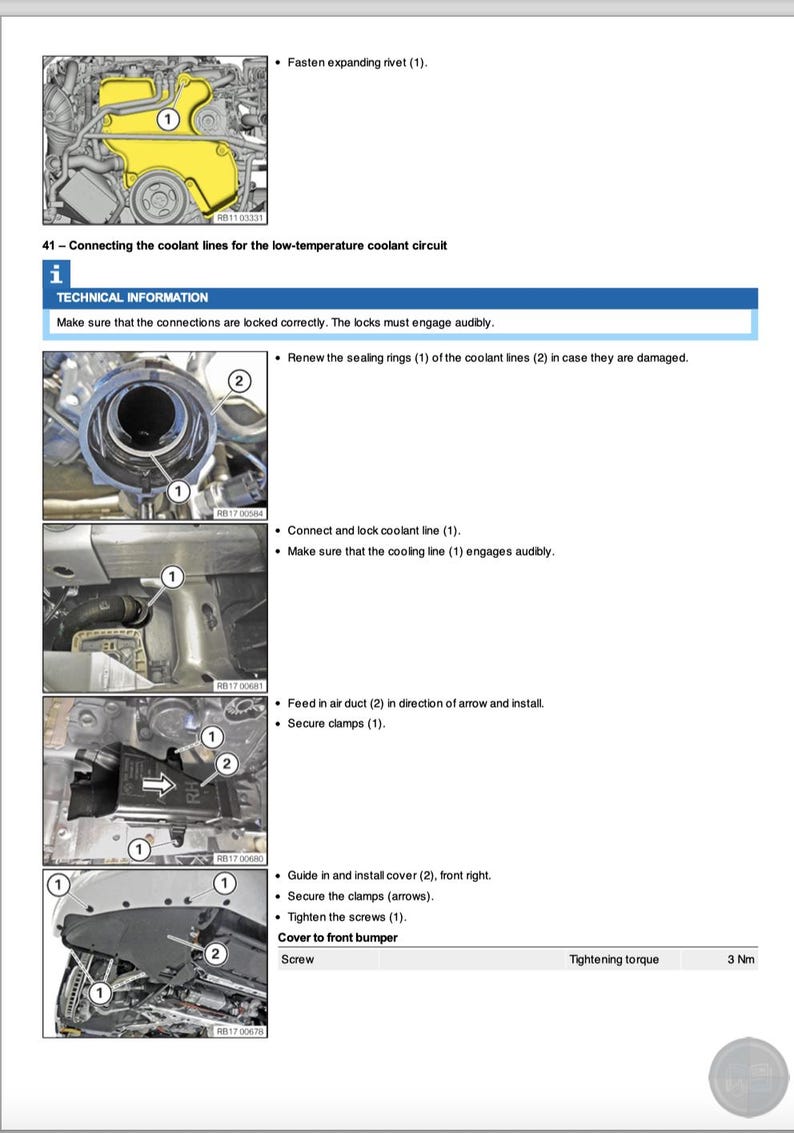 1
RB11 03331

• Fasten expanding rivet (1).

41 – Connecting the coolant lines for the low-temperature coolant circuit

i
TECHNICAL INFORMATION

Make sure that the connections are locked correctly. The locks must engage audibly.

2
1
RB17 00584

• Renew the sealing rings (1) of the coolant lines (2) in case they are damaged.

1
RB17 00681

• Connect and lock coolant line (1).
• Make sure that the cooling line (1) engages audibly.

1
2
RH
1
RB17 00680

• Feed in air duct (2) in direction of arrow and install.
• Secure clamps (1).

1
1
2
1
RB17 00678

• Guide in and install cover (2), front right.
• Secure the clamps (arrows).
• Tighten the screws (1).

Cover to front bumper

| Screw | | Tightening torque | 3 Nm |
|---|---|---|---|