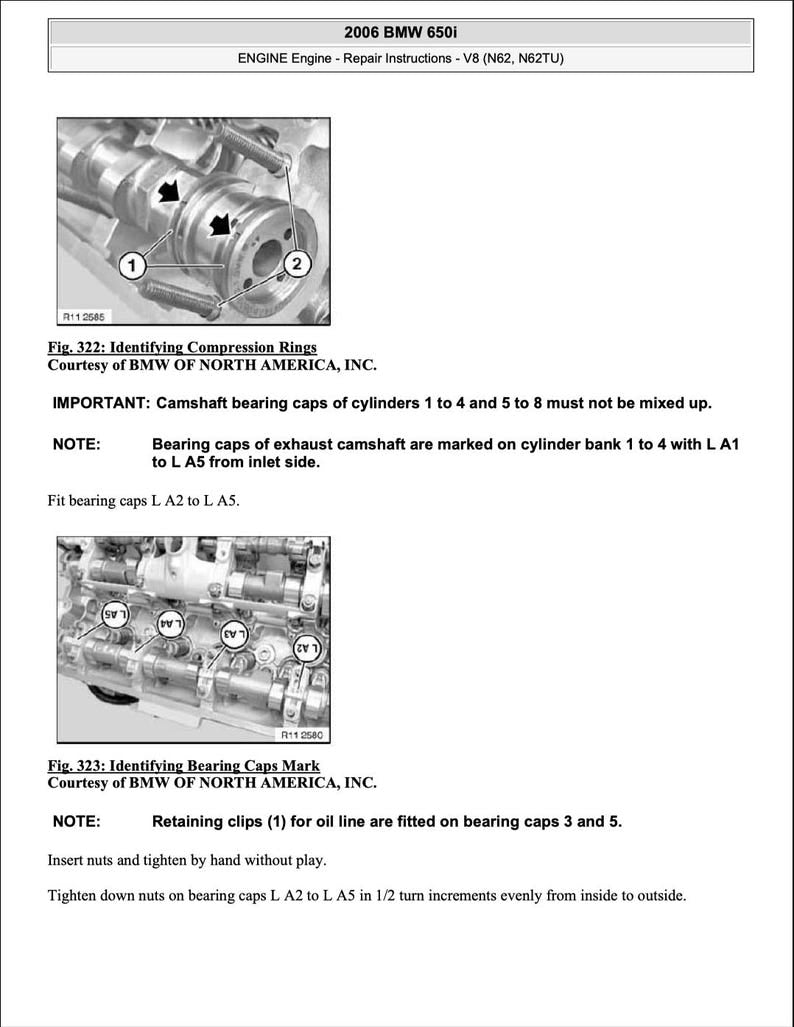 2006 BMW 650i

ENGINE Engine - Repair Instructions - V8 (N62, N62TU)

1

2

R11 2585

Fig. 322: Identifying Compression Rings
Courtesy of BMW OF NORTH AMERICA, INC.

IMPORTANT: Camshaft bearing caps of cylinders 1 to 4 and 5 to 8 must not be mixed up.

NOTE: Bearing caps of exhaust camshaft are marked on cylinder bank 1 to 4 with L A1 to L A5 from inlet side.

Fit bearing caps L A2 to L A5.

L A5

L A4

L A3

L A2

R11 2580

Fig. 323: Identifying Bearing Caps Mark
Courtesy of BMW OF NORTH AMERICA, INC.

NOTE: Retaining clips (1) for oil line are fitted on bearing caps 3 and 5.

Insert nuts and tighten by hand without play.

Tighten down nuts on bearing caps L A2 to L A5 in 1/2 turn increments evenly from inside to outside.