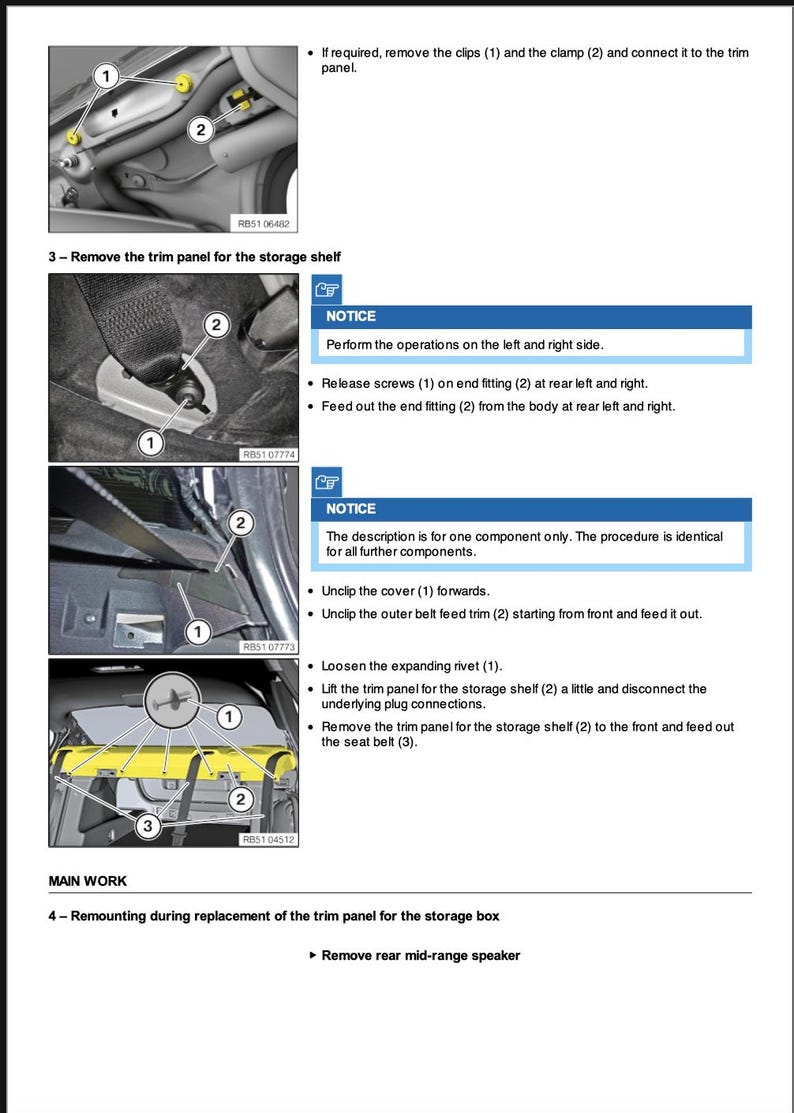 1

2

RB51 06482

• If required, remove the clips (1) and the clamp (2) and connect it to the trim panel.

3 – Remove the trim panel for the storage shelf

2

1

RB51 07774

NOTICE

Perform the operations on the left and right side.

• Release screws (1) on end fitting (2) at rear left and right.
• Feed out the end fitting (2) from the body at rear left and right.

2

1

RB51 07773

NOTICE

The description is for one component only. The procedure is identical for all further components.

• Unclip the cover (1) forwards.
• Unclip the outer belt feed trim (2) starting from front and feed it out.

1

2

3

RB51 04512

• Loosen the expanding rivet (1).
• Lift the trim panel for the storage shelf (2) a little and disconnect the underlying plug connections.
• Remove the trim panel for the storage shelf (2) to the front and feed out the seat belt (3).

MAIN WORK

4 – Remounting during replacement of the trim panel for the storage box

▸ Remove rear mid-range speaker