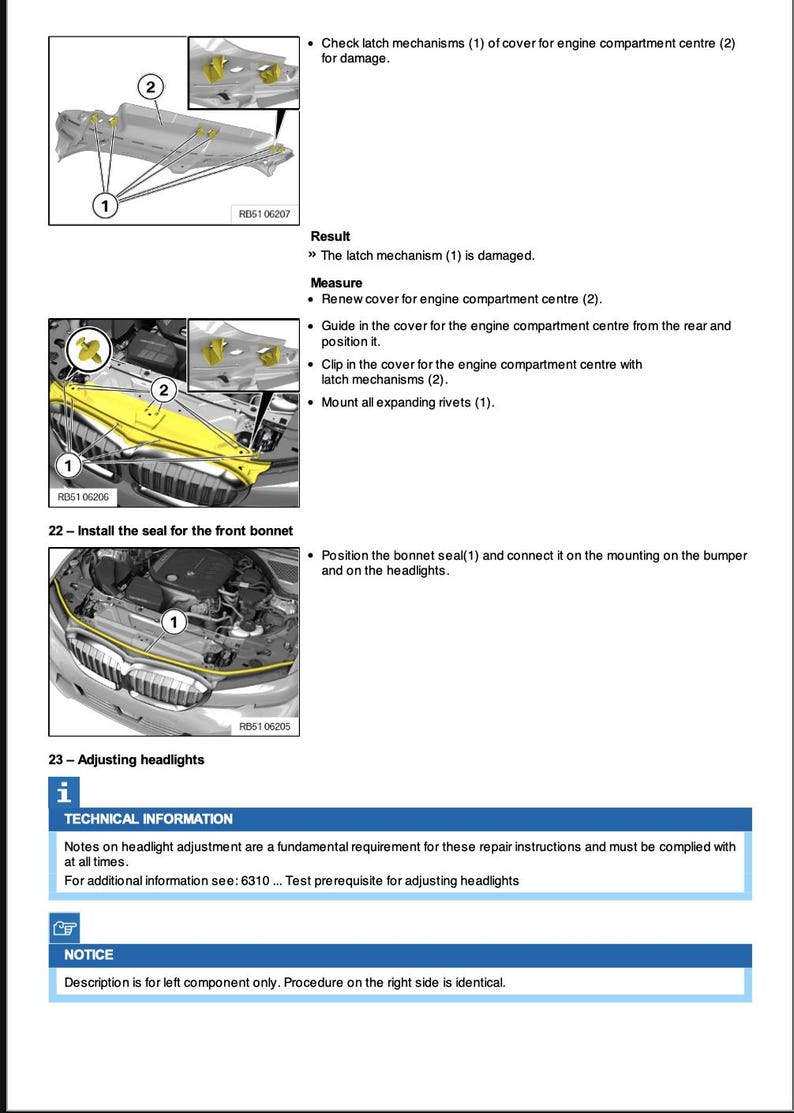 2

1

RB51 06207

• Check latch mechanisms (1) of cover for engine compartment centre (2) for damage.

Result
» The latch mechanism (1) is damaged.

Measure
• Renew cover for engine compartment centre (2).

2

1

RB51 06206

• Guide in the cover for the engine compartment centre from the rear and position it.
• Clip in the cover for the engine compartment centre with latch mechanisms (2).
• Mount all expanding rivets (1).

22 – Install the seal for the front bonnet

1

RB51 06205

• Position the bonnet seal(1) and connect it on the mounting on the bumper and on the headlights.

23 – Adjusting headlights

i

TECHNICAL INFORMATION

Notes on headlight adjustment are a fundamental requirement for these repair instructions and must be complied with at all times.
For additional information see: 6310 ... Test prerequisite for adjusting headlights

NOTICE

Description is for left component only. Procedure on the right side is identical.