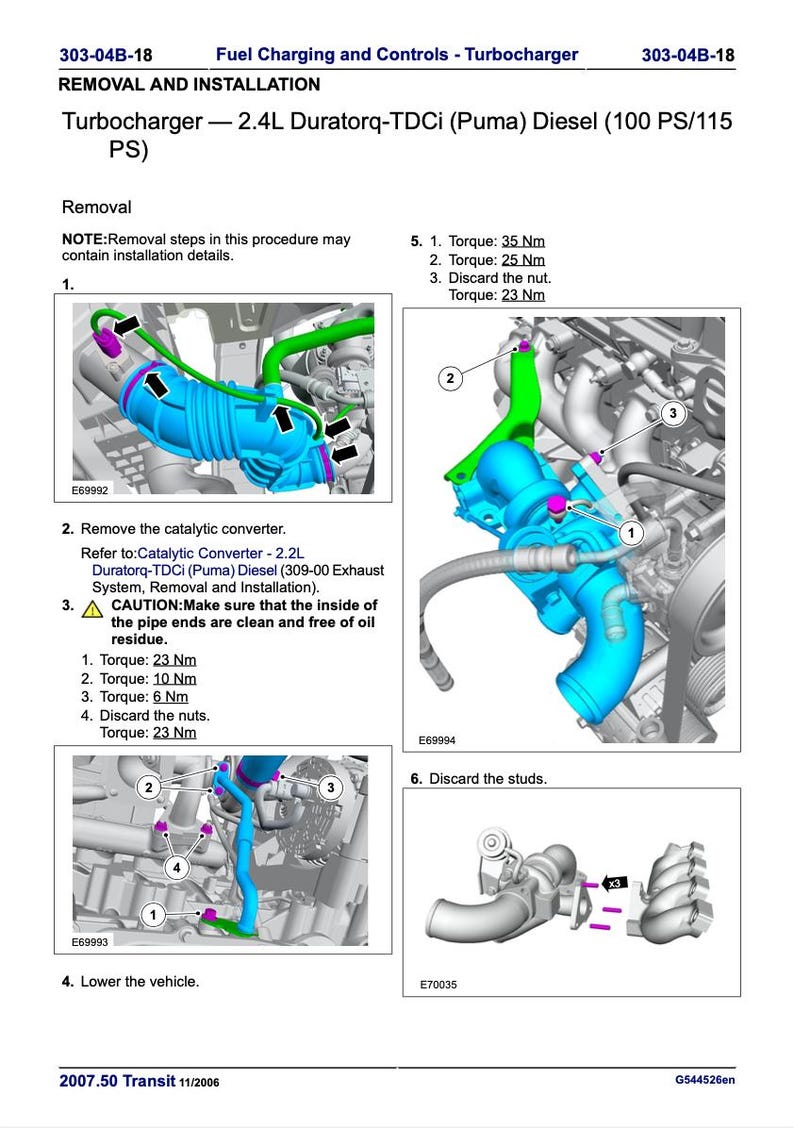 303-04B-18 Fuel Charging and Controls - Turbocharger 303-04B-18

REMOVAL AND INSTALLATION

Turbocharger — 2.4L Duratorq-TDCi (Puma) Diesel (100 PS/115 PS)

Removal

NOTE:Removal steps in this procedure may contain installation details.

1.

E69992

2. Remove the catalytic converter.

Refer to:Catalytic Converter - 2.2L Duratorq-TDCi (Puma) Diesel (309-00 Exhaust System, Removal and Installation).

3. CAUTION:Make sure that the inside of the pipe ends are clean and free of oil residue.

1. Torque: 23 Nm
2. Torque: 10 Nm
3. Torque: 6 Nm
4. Discard the nuts.
Torque: 23 Nm

2
3
4
1
E69993

4. Lower the vehicle.

5. 1. Torque: 35 Nm
2. Torque: 25 Nm
3. Discard the nut.
Torque: 23 Nm

2
3
1
E69994

6. Discard the studs.

x3
E70035

2007.50 Transit 11/2006 G544526en