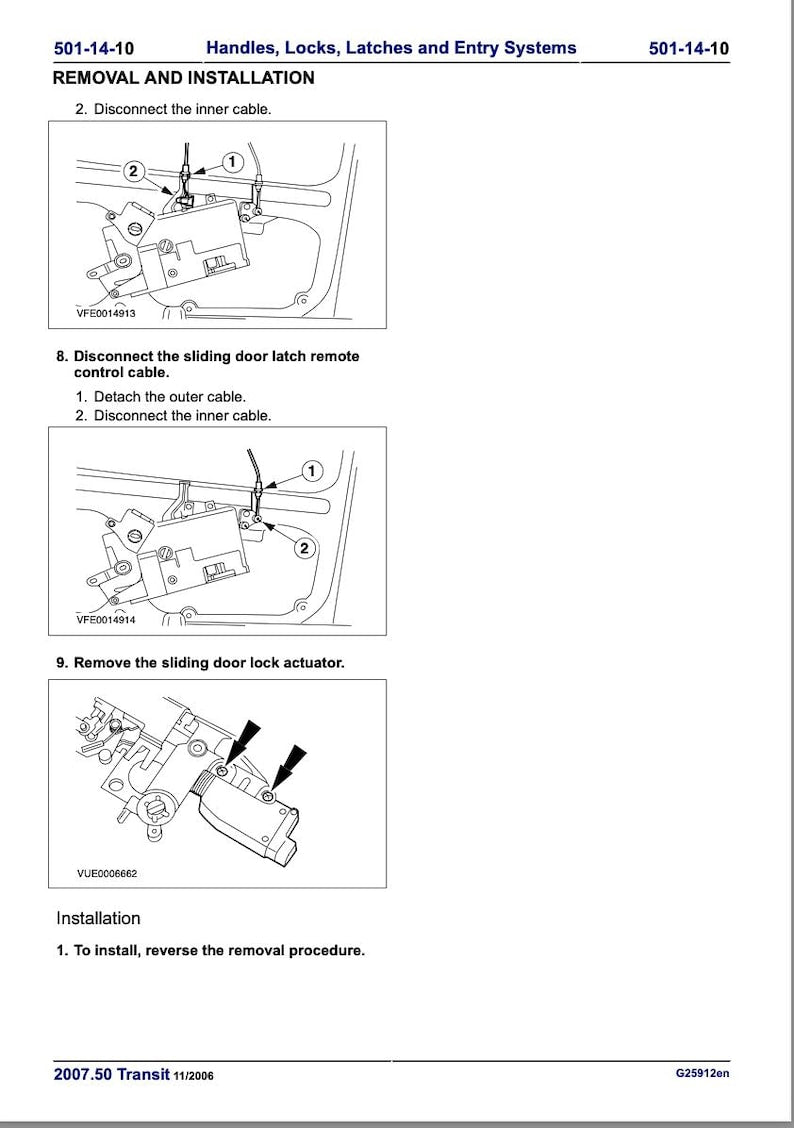 501-14-10 Handles, Locks, Latches and Entry Systems 501-14-10
REMOVAL AND INSTALLATION

2. Disconnect the inner cable.

2
1
VFE0014913

8. Disconnect the sliding door latch remote control cable.

1. Detach the outer cable.
2. Disconnect the inner cable.

1
2
VFE0014914

9. Remove the sliding door lock actuator.

VUE0006662

Installation

1. To install, reverse the removal procedure.

2007.50 Transit 11/2006 G25912en