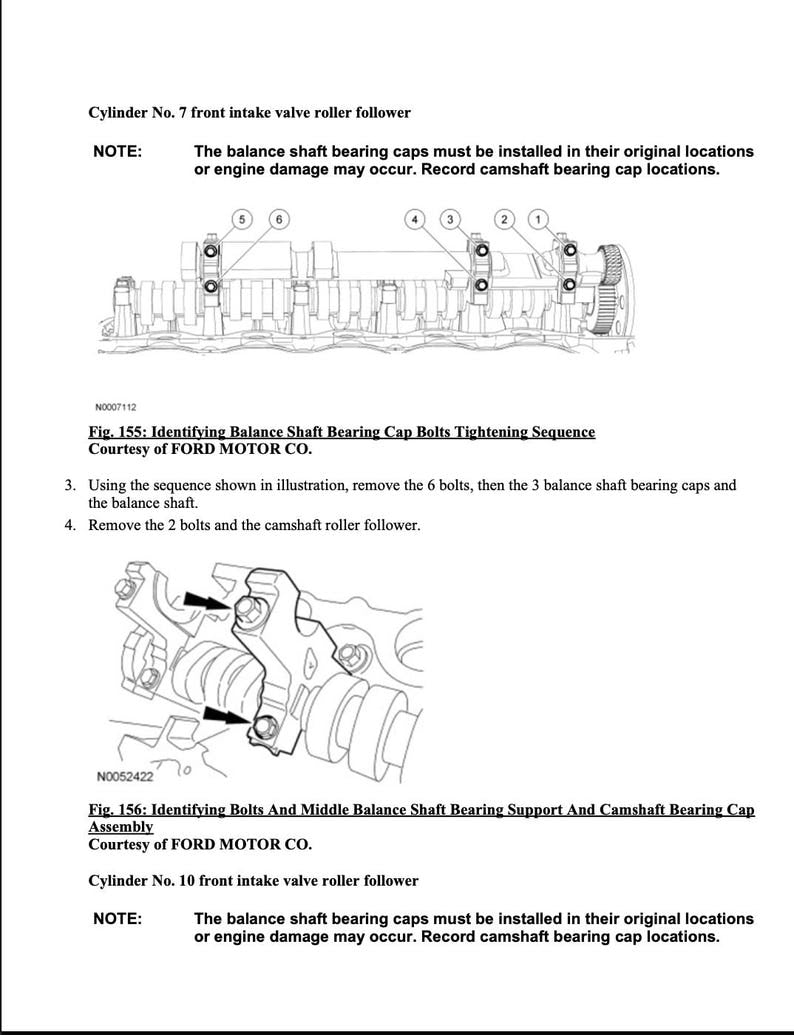 Cylinder No. 7 front intake valve roller follower

NOTE: The balance shaft bearing caps must be installed in their original locations or engine damage may occur. Record camshaft bearing cap locations.

5 6 4 3 2 1

N0007112

Fig. 155: Identifying Balance Shaft Bearing Cap Bolts Tightening Sequence
Courtesy of FORD MOTOR CO.

3. Using the sequence shown in illustration, remove the 6 bolts, then the 3 balance shaft bearing caps and the balance shaft.
4. Remove the 2 bolts and the camshaft roller follower.

N0052422

Fig. 156: Identifying Bolts And Middle Balance Shaft Bearing Support And Camshaft Bearing Cap Assembly
Courtesy of FORD MOTOR CO.

Cylinder No. 10 front intake valve roller follower

NOTE: The balance shaft bearing caps must be installed in their original locations or engine damage may occur. Record camshaft bearing cap locations.