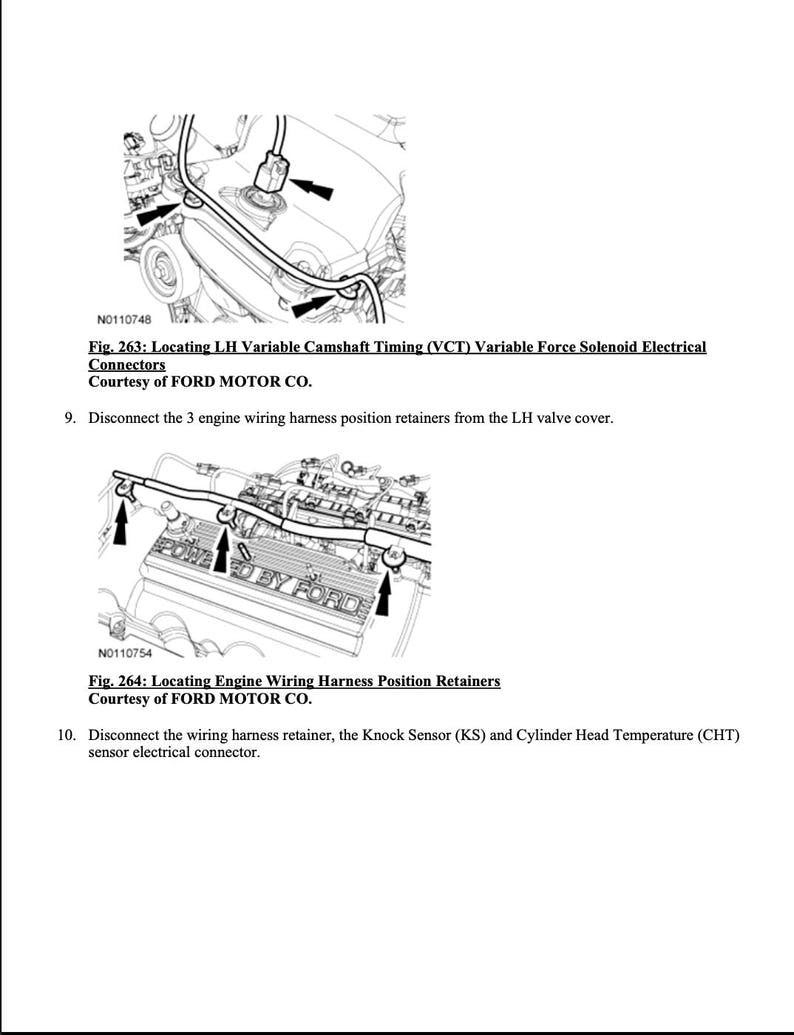 N0110748

Fig. 263: Locating LH Variable Camshaft Timing (VCT) Variable Force Solenoid Electrical Connectors
Courtesy of FORD MOTOR CO.

9. Disconnect the 3 engine wiring harness position retainers from the LH valve cover.

POWERED BY FORD

N0110754

Fig. 264: Locating Engine Wiring Harness Position Retainers
Courtesy of FORD MOTOR CO.

10. Disconnect the wiring harness retainer, the Knock Sensor (KS) and Cylinder Head Temperature (CHT) sensor electrical connector.