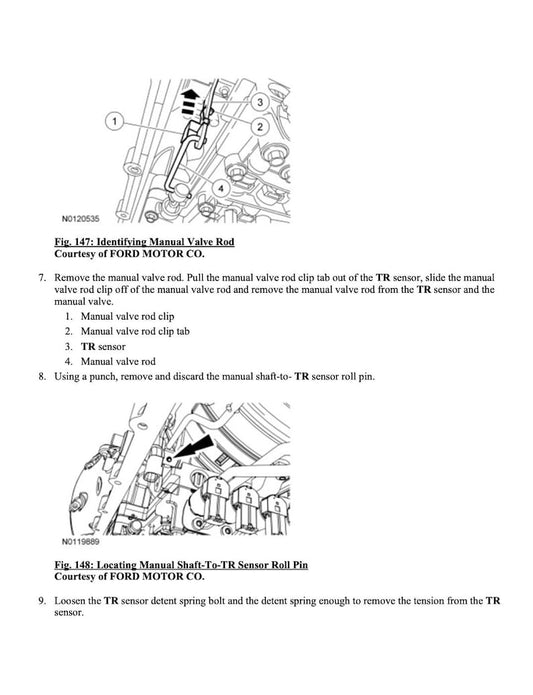 1

3

2

4

N0120535

Fig. 147: Identifying Manual Valve Rod
Courtesy of FORD MOTOR CO.

7. Remove the manual valve rod. Pull the manual valve rod clip tab out of the TR sensor, slide the manual valve rod clip off of the manual valve rod and remove the manual valve rod from the TR sensor and the manual valve.

1. Manual valve rod clip
2. Manual valve rod clip tab
3. TR sensor
4. Manual valve rod

8. Using a punch, remove and discard the manual shaft-to- TR sensor roll pin.

N0119889

Fig. 148: Locating Manual Shaft-To-TR Sensor Roll Pin
Courtesy of FORD MOTOR CO.

9. Loosen the TR sensor detent spring bolt and the detent spring enough to remove the tension from the TR sensor.