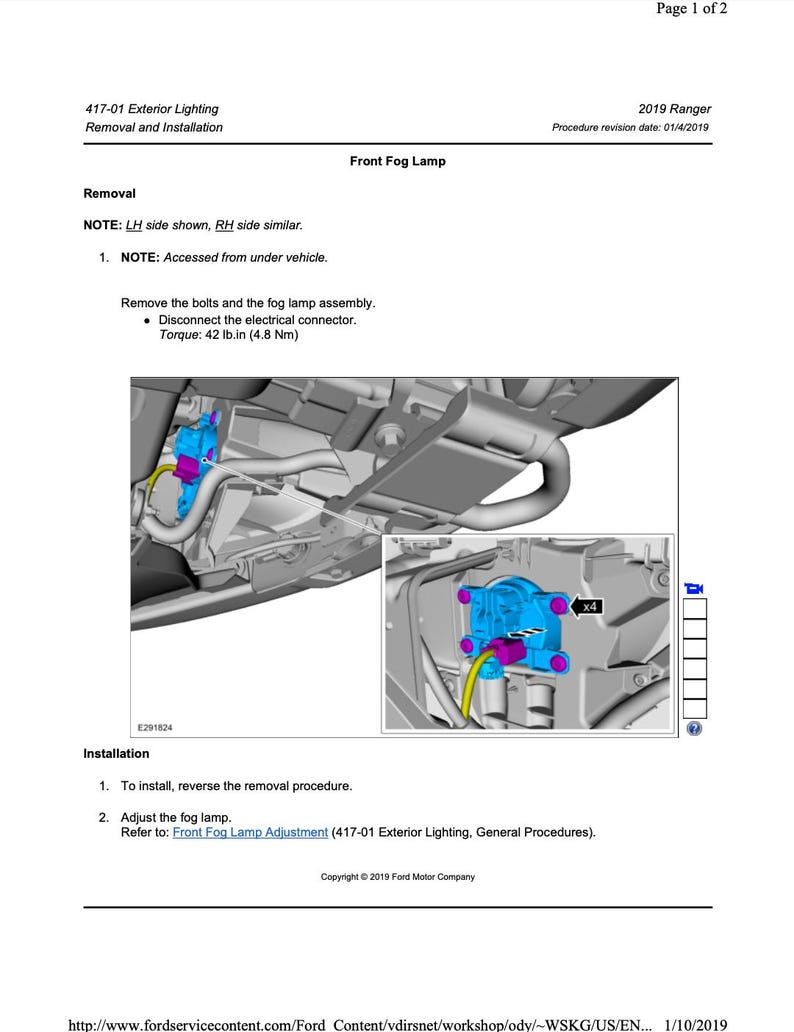 Page 1 of 2

417-01 Exterior Lighting
Removal and Installation

2019 Ranger
Procedure revision date: 01/4/2019

Front Fog Lamp

Removal

NOTE: LH side shown, RH side similar.

1. NOTE: Accessed from under vehicle.

Remove the bolts and the fog lamp assembly.
• Disconnect the electrical connector.
Torque: 42 lb.in (4.8 Nm)

x4

E291824

Installation

1. To install, reverse the removal procedure.

2. Adjust the fog lamp.
Refer to: Front Fog Lamp Adjustment (417-01 Exterior Lighting, General Procedures).

Copyright © 2019 Ford Motor Company

http://www.fordservicecontent.com/Ford_Content/vdirsnet/workshop/ody/~WSKG/US/EN... 1/10/2019