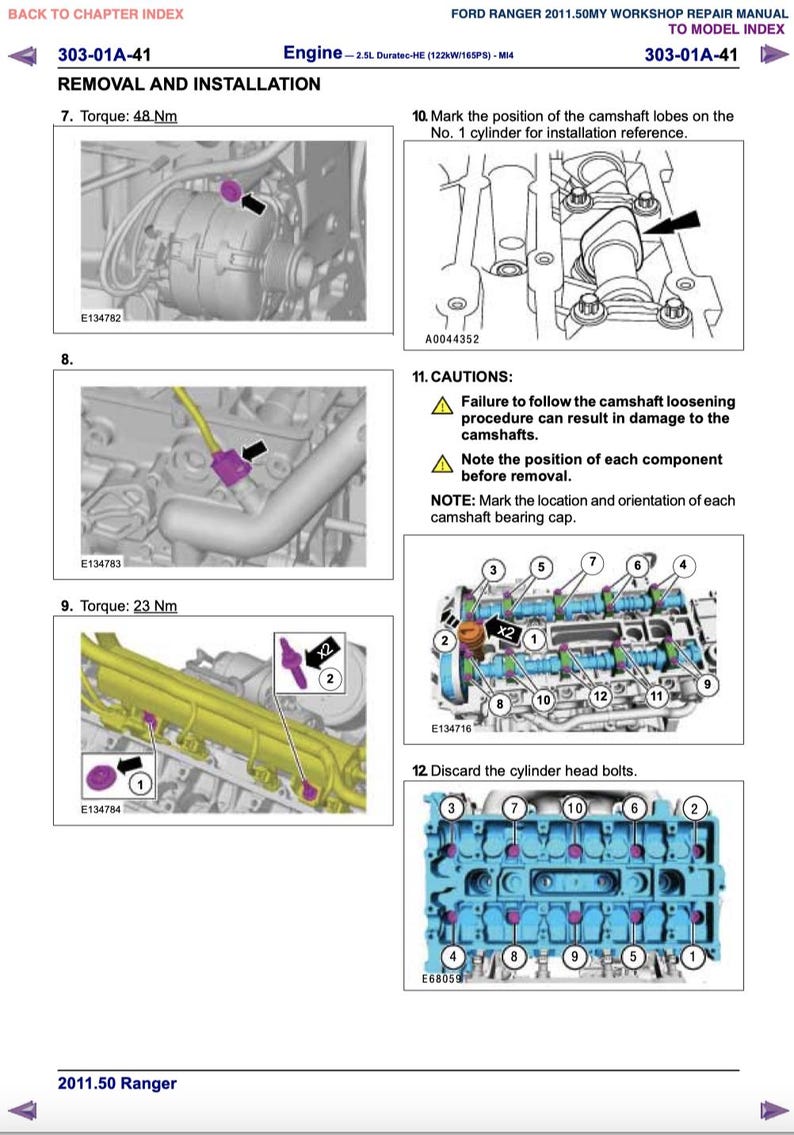 BACK TO CHAPTER INDEX

FORD RANGER 2011.50MY WORKSHOP REPAIR MANUAL
TO MODEL INDEX

303-01A-41 Engine — 2.5L Duratec-HE (122kW/165PS) - MI4 303-01A-41

REMOVAL AND INSTALLATION

7. Torque: 48 Nm

E134782

8.

E134783

9. Torque: 23 Nm

x2
2
1

E134784

10. Mark the position of the camshaft lobes on the No. 1 cylinder for installation reference.

A0044352

11. CAUTIONS:

Failure to follow the camshaft loosening procedure can result in damage to the camshafts.

Note the position of each component before removal.

NOTE: Mark the location and orientation of each camshaft bearing cap.

3 5 7 6 4
2 x2 1
8 10 12 11 9

E134716

12. Discard the cylinder head bolts.

3 7 10 6 2
4 8 9 5 1

E68059

2011.50 Ranger