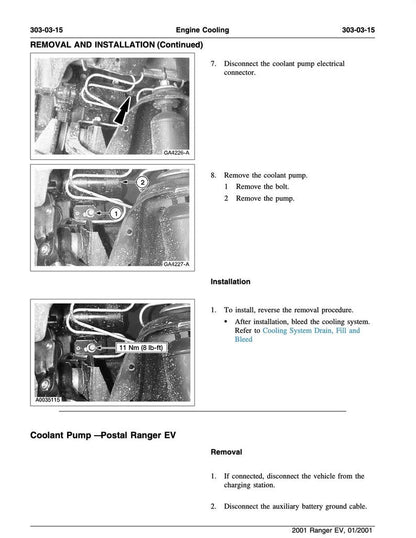 303-03-15 Engine Cooling 303-03-15

REMOVAL AND INSTALLATION (Continued)

GA4226-A

7. Disconnect the coolant pump electrical connector.

2

1

GA4227-A

8. Remove the coolant pump.

1 Remove the bolt.

2 Remove the pump.

Installation

11 Nm (8 lb-ft)

A0035115

1. To install, reverse the removal procedure.

• After installation, bleed the cooling system. Refer to Cooling System Drain, Fill and Bleed

Coolant Pump —Postal Ranger EV

Removal

1. If connected, disconnect the vehicle from the charging station.

2. Disconnect the auxiliary battery ground cable.

2001 Ranger EV, 01/2001