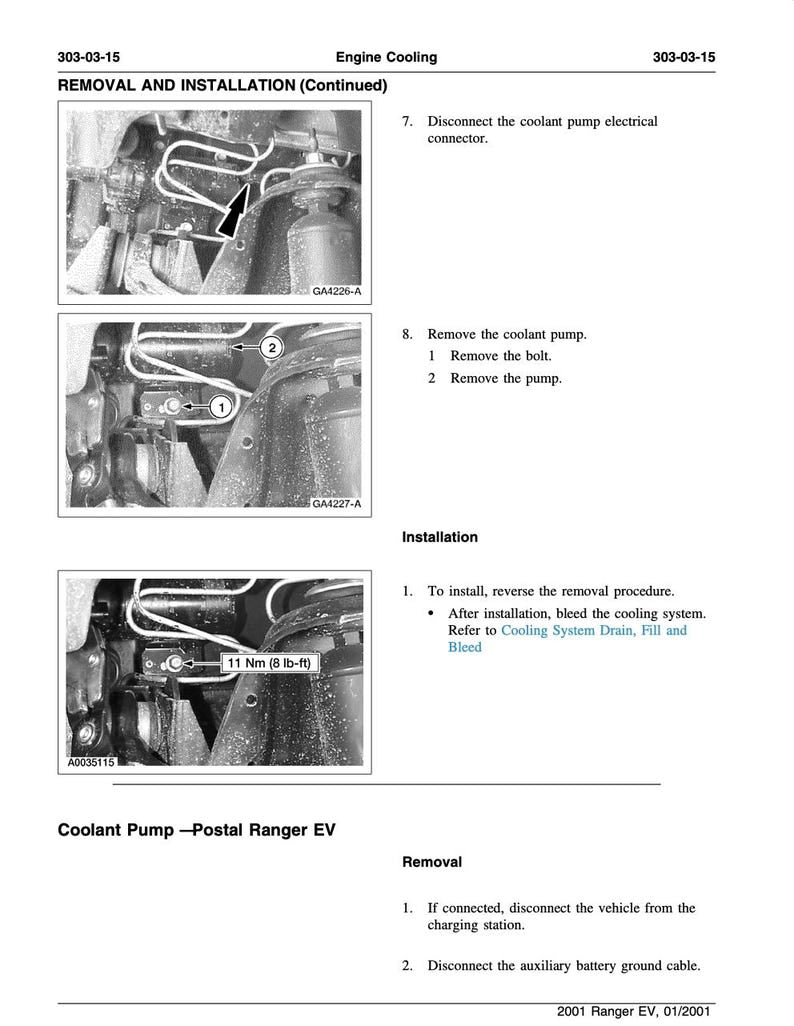 303-03-15 Engine Cooling 303-03-15

REMOVAL AND INSTALLATION (Continued)

GA4226-A

7. Disconnect the coolant pump electrical connector.

2
1
GA4227-A

8. Remove the coolant pump.
1 Remove the bolt.
2 Remove the pump.

Installation

11 Nm (8 lb-ft)
A0035115

1. To install, reverse the removal procedure.
• After installation, bleed the cooling system. Refer to Cooling System Drain, Fill and Bleed

Coolant Pump —Postal Ranger EV

Removal

1. If connected, disconnect the vehicle from the charging station.

2. Disconnect the auxiliary battery ground cable.

2001 Ranger EV, 01/2001