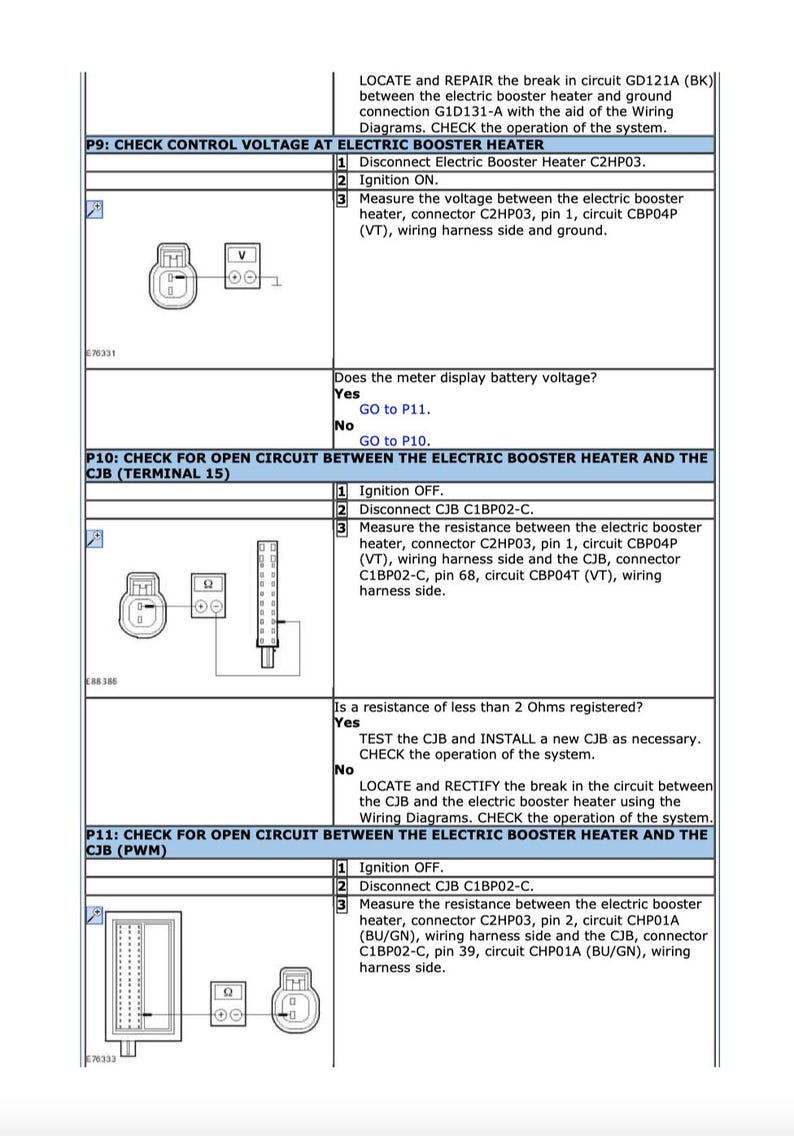 LOCATE and REPAIR the break in circuit GD121A (BK) between the electric booster heater and ground connection G1D131-A with the aid of the Wiring Diagrams. CHECK the operation of the system.

P9: CHECK CONTROL VOLTAGE AT ELECTRIC BOOSTER HEATER

1 Disconnect Electric Booster Heater C2HP03.
2 Ignition ON.
3 Measure the voltage between the electric booster heater, connector C2HP03, pin 1, circuit CBP04P (VT), wiring harness side and ground.

V

E76331

Does the meter display battery voltage?
Yes
GO to P11.
No
GO to P10.

P10: CHECK FOR OPEN CIRCUIT BETWEEN THE ELECTRIC BOOSTER HEATER AND THE CJB (TERMINAL 15)

1 Ignition OFF.
2 Disconnect CJB C1BP02-C.
3 Measure the resistance between the electric booster heater, connector C2HP03, pin 1, circuit CBP04P (VT), wiring harness side and the CJB, connector C1BP02-C, pin 68, circuit CBP04T (VT), wiring harness side.

Ω

E88386

Is a resistance of less than 2 Ohms registered?
Yes
TEST the CJB and INSTALL a new CJB as necessary. CHECK the operation of the system.
No
LOCATE and RECTIFY the break in the circuit between the CJB and the electric booster heater using the Wiring Diagrams. CHECK the operation of the system.

P11: CHECK FOR OPEN CIRCUIT BETWEEN THE ELECTRIC BOOSTER HEATER AND THE CJB (PWM)

1 Ignition OFF.
2 Disconnect CJB C1BP02-C.
3 Measure the resistance between the electric booster heater, connector C2HP03, pin 2, circuit CHP01A (BU/GN), wiring harness side and the CJB, connector C1BP02-C, pin 39, circuit CHP01A (BU/GN), wiring harness side.

Ω

E76333