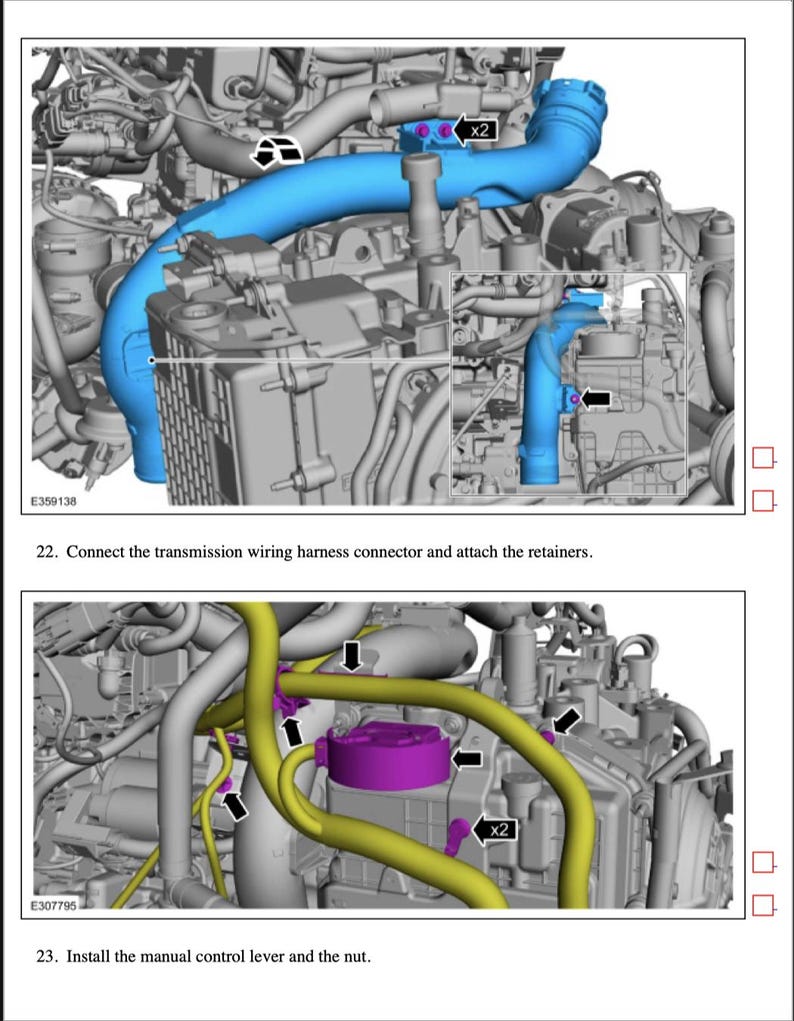 x2

E359138

22. Connect the transmission wiring harness connector and attach the retainers.

x2

E307795

23. Install the manual control lever and the nut.