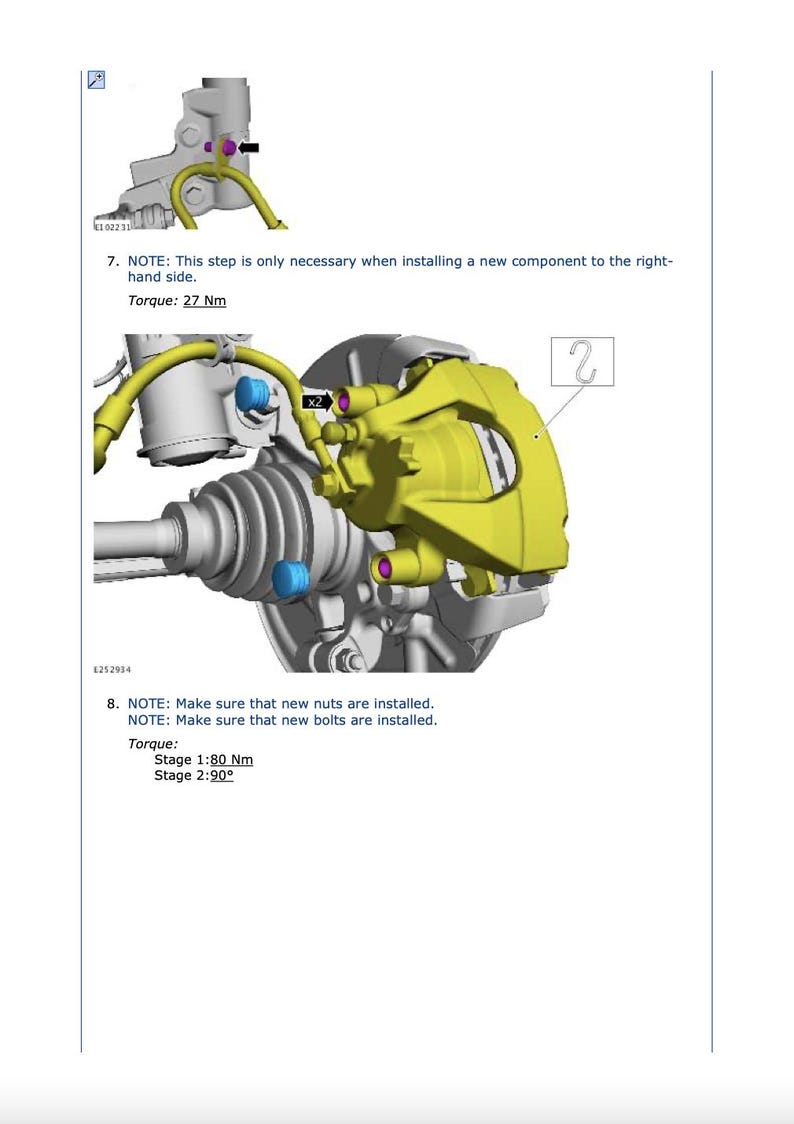 E102231

7. NOTE: This step is only necessary when installing a new component to the right-hand side.

Torque: 27 Nm

x2

E252934

8. NOTE: Make sure that new nuts are installed.
NOTE: Make sure that new bolts are installed.

Torque:
Stage 1:80 Nm
Stage 2:90°