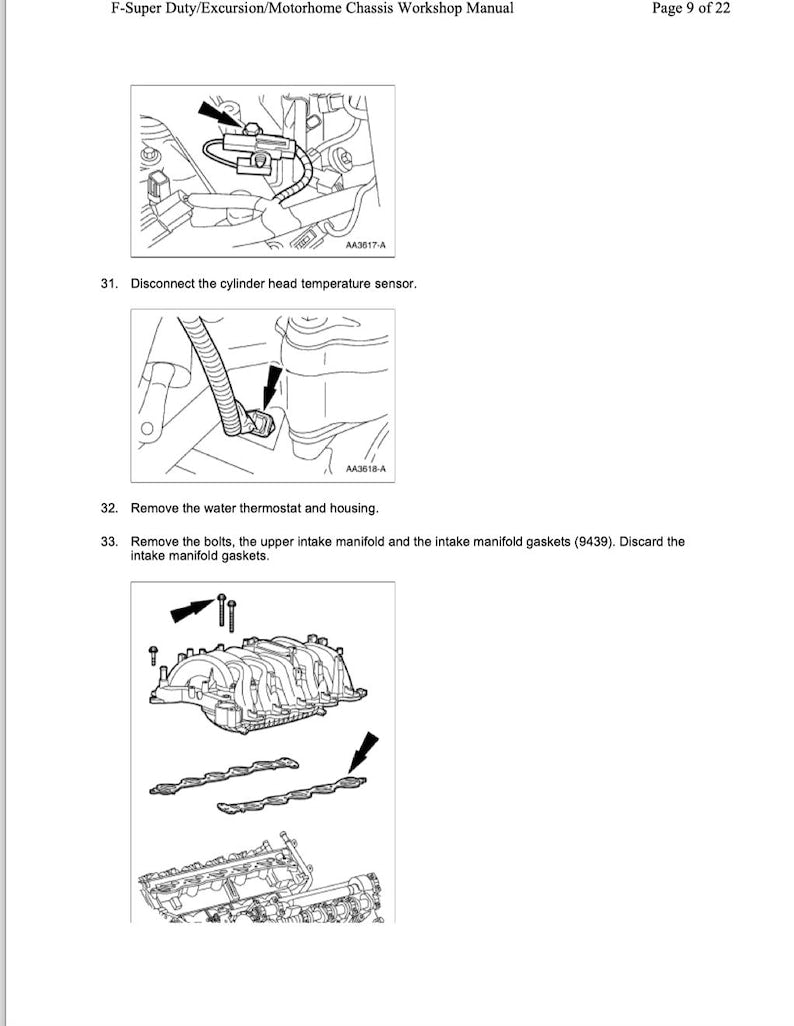 F-Super Duty/Excursion/Motorhome Chassis Workshop Manual

Page 9 of 22

AA3617-A

31. Disconnect the cylinder head temperature sensor.

AA3618-A

32. Remove the water thermostat and housing.

33. Remove the bolts, the upper intake manifold and the intake manifold gaskets (9439). Discard the intake manifold gaskets.