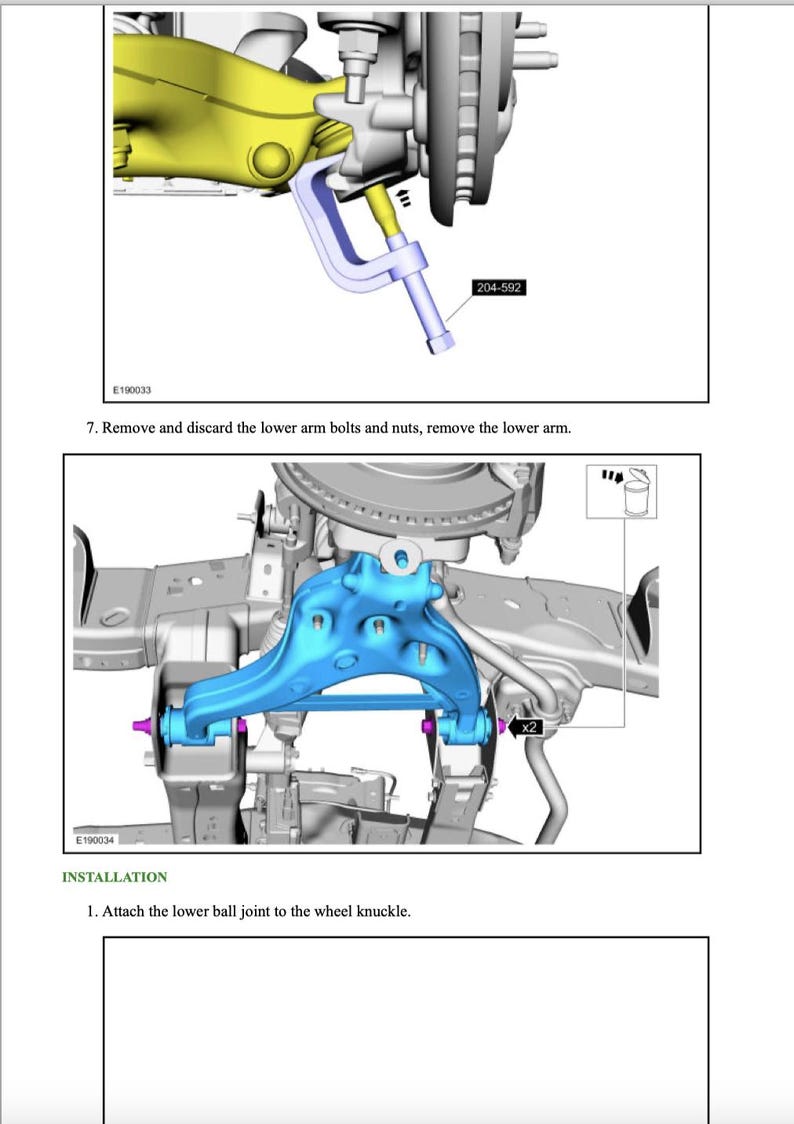 204-592

E190033

7. Remove and discard the lower arm bolts and nuts, remove the lower arm.

x2

E190034

INSTALLATION

1. Attach the lower ball joint to the wheel knuckle.