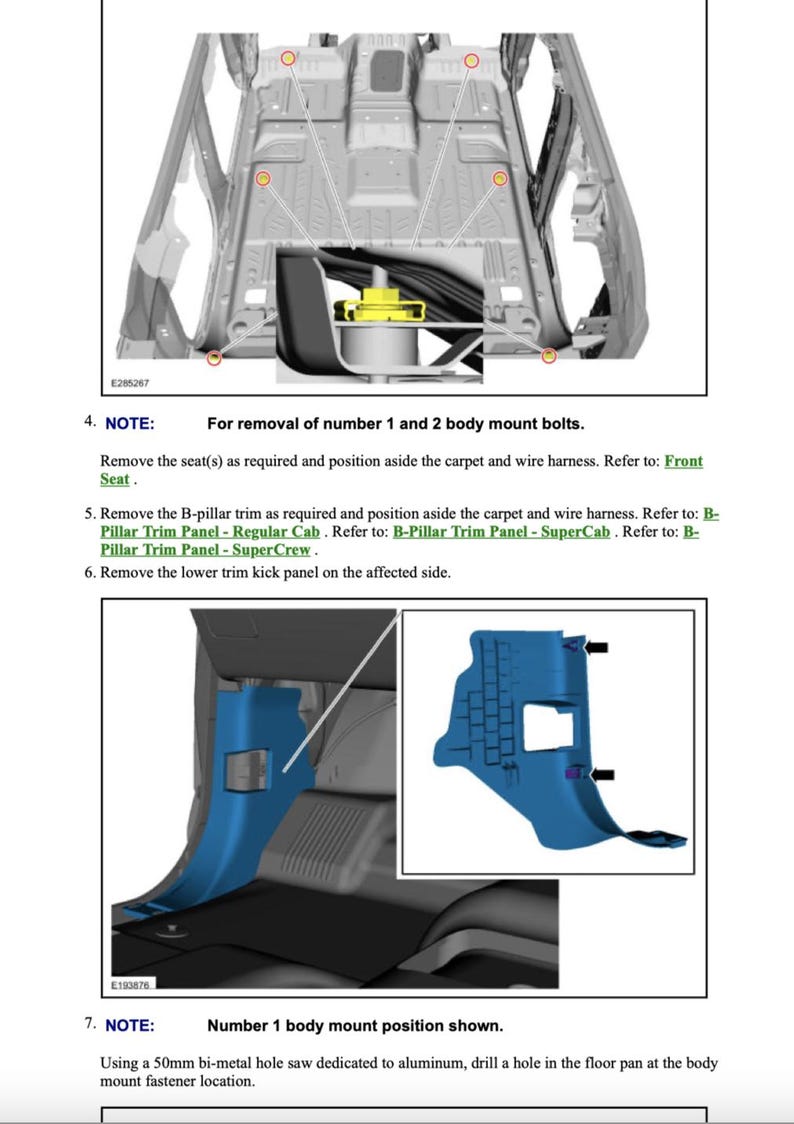 E285267

4. NOTE: For removal of number 1 and 2 body mount bolts.

Remove the seat(s) as required and position aside the carpet and wire harness. Refer to: Front Seat .

5. Remove the B-pillar trim as required and position aside the carpet and wire harness. Refer to: B-Pillar Trim Panel - Regular Cab . Refer to: B-Pillar Trim Panel - SuperCab . Refer to: B-Pillar Trim Panel - SuperCrew .

6. Remove the lower trim kick panel on the affected side.

E193876

7. NOTE: Number 1 body mount position shown.

Using a 50mm bi-metal hole saw dedicated to aluminum, drill a hole in the floor pan at the body mount fastener location.