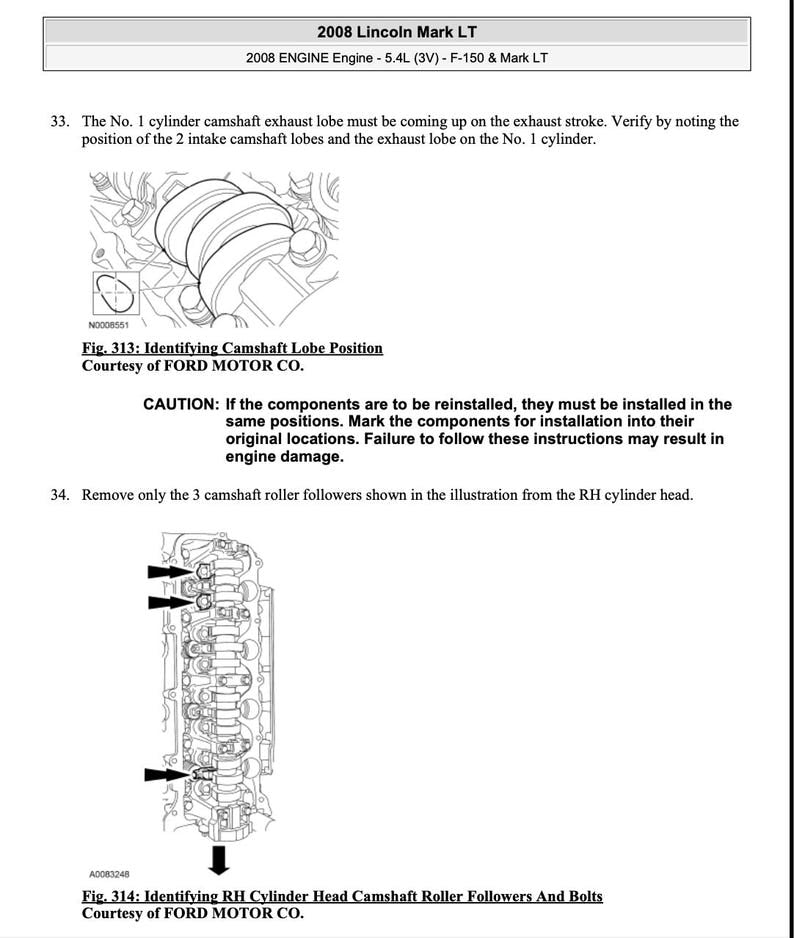 2008 Lincoln Mark LT

2008 ENGINE Engine - 5.4L (3V) - F-150 & Mark LT

33. The No. 1 cylinder camshaft exhaust lobe must be coming up on the exhaust stroke. Verify by noting the position of the 2 intake camshaft lobes and the exhaust lobe on the No. 1 cylinder.

N0008551

Fig. 313: Identifying Camshaft Lobe Position
Courtesy of FORD MOTOR CO.

CAUTION: If the components are to be reinstalled, they must be installed in the same positions. Mark the components for installation into their original locations. Failure to follow these instructions may result in engine damage.

34. Remove only the 3 camshaft roller followers shown in the illustration from the RH cylinder head.

A0083248

Fig. 314: Identifying RH Cylinder Head Camshaft Roller Followers And Bolts
Courtesy of FORD MOTOR CO.