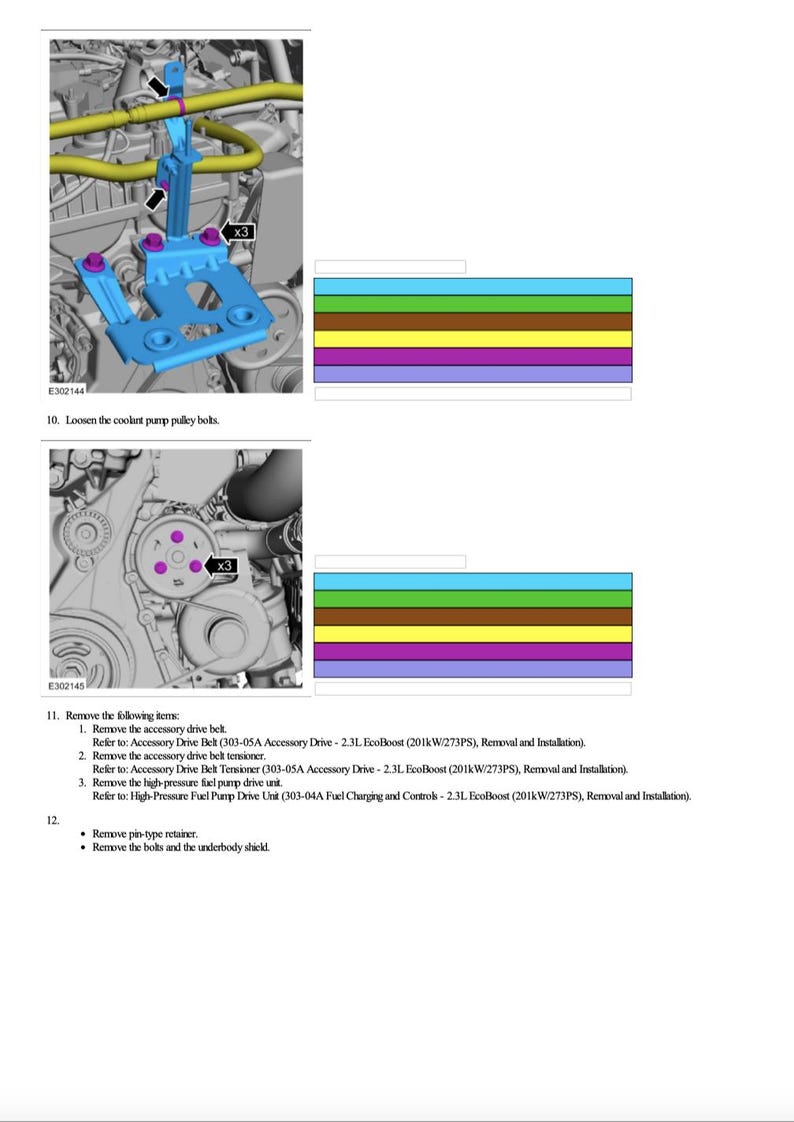 x3

E302144

10. Loosen the coolant pump pulley bolts.

x3

E302145

11. Remove the following items:
1. Remove the accessory drive belt.
Refer to: Accessory Drive Belt (303-05A Accessory Drive - 2.3L EcoBoost (201kW/273PS), Removal and Installation).
2. Remove the accessory drive belt tensioner.
Refer to: Accessory Drive Belt Tensioner (303-05A Accessory Drive - 2.3L EcoBoost (201kW/273PS), Removal and Installation).
3. Remove the high-pressure fuel pump drive unit.
Refer to: High-Pressure Fuel Pump Drive Unit (303-04A Fuel Charging and Controls - 2.3L EcoBoost (201kW/273PS), Removal and Installation).

12.
• Remove pin-type retainer.
• Remove the bolts and the underbody shield.