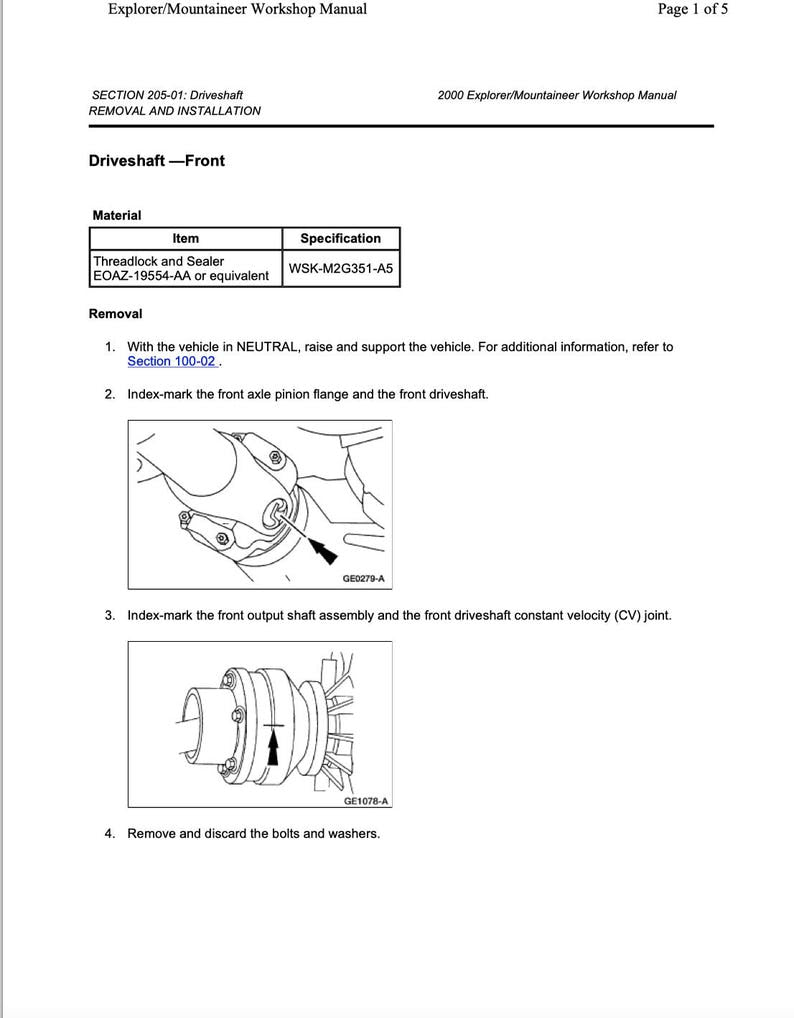 Explorer/Mountaineer Workshop Manual

Page 1 of 5

SECTION 205-01: Driveshaft
REMOVAL AND INSTALLATION

2000 Explorer/Mountaineer Workshop Manual

Driveshaft —Front

Material

| Item | Specification |
|---|---|
| Threadlock and Sealer EOAZ-19554-AA or equivalent | WSK-M2G351-A5 |

Removal

1. With the vehicle in NEUTRAL, raise and support the vehicle. For additional information, refer to Section 100-02 .

2. Index-mark the front axle pinion flange and the front driveshaft.

GE0279-A

3. Index-mark the front output shaft assembly and the front driveshaft constant velocity (CV) joint.

GE1078-A

4. Remove and discard the bolts and washers.