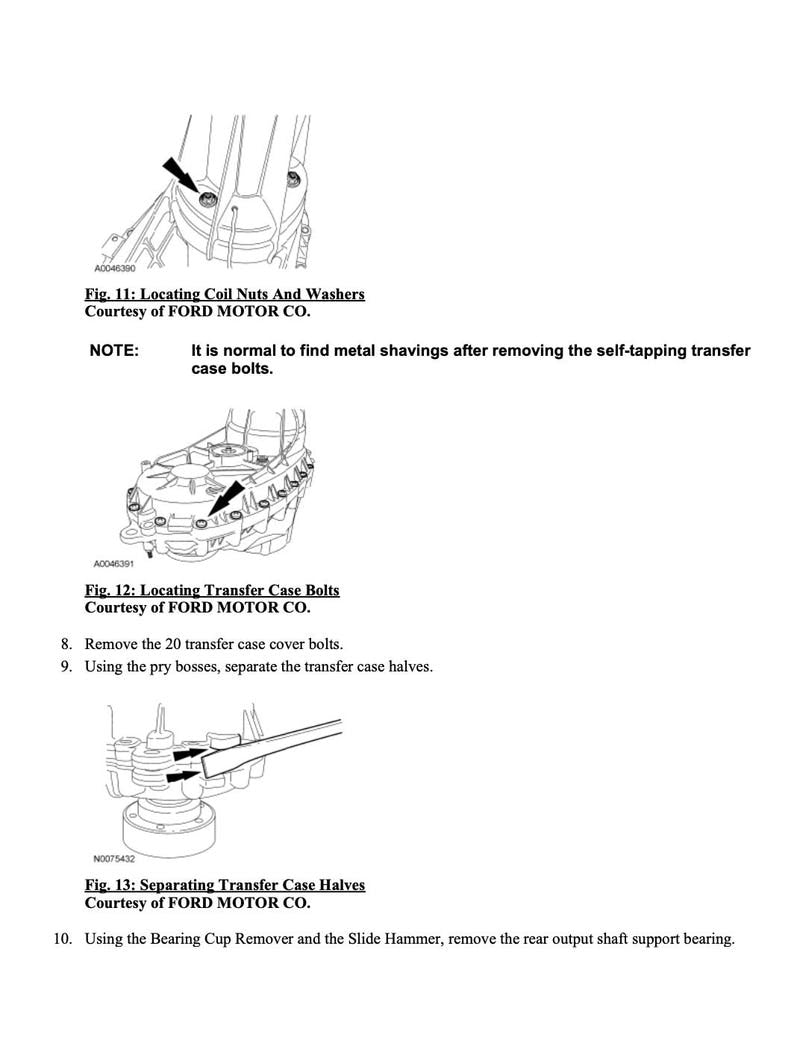 A0046390

Fig. 11: Locating Coil Nuts And Washers
Courtesy of FORD MOTOR CO.

NOTE: It is normal to find metal shavings after removing the self-tapping transfer case bolts.

A0046391

Fig. 12: Locating Transfer Case Bolts
Courtesy of FORD MOTOR CO.

8. Remove the 20 transfer case cover bolts.
9. Using the pry bosses, separate the transfer case halves.

N0075432

Fig. 13: Separating Transfer Case Halves
Courtesy of FORD MOTOR CO.

10. Using the Bearing Cup Remover and the Slide Hammer, remove the rear output shaft support bearing.