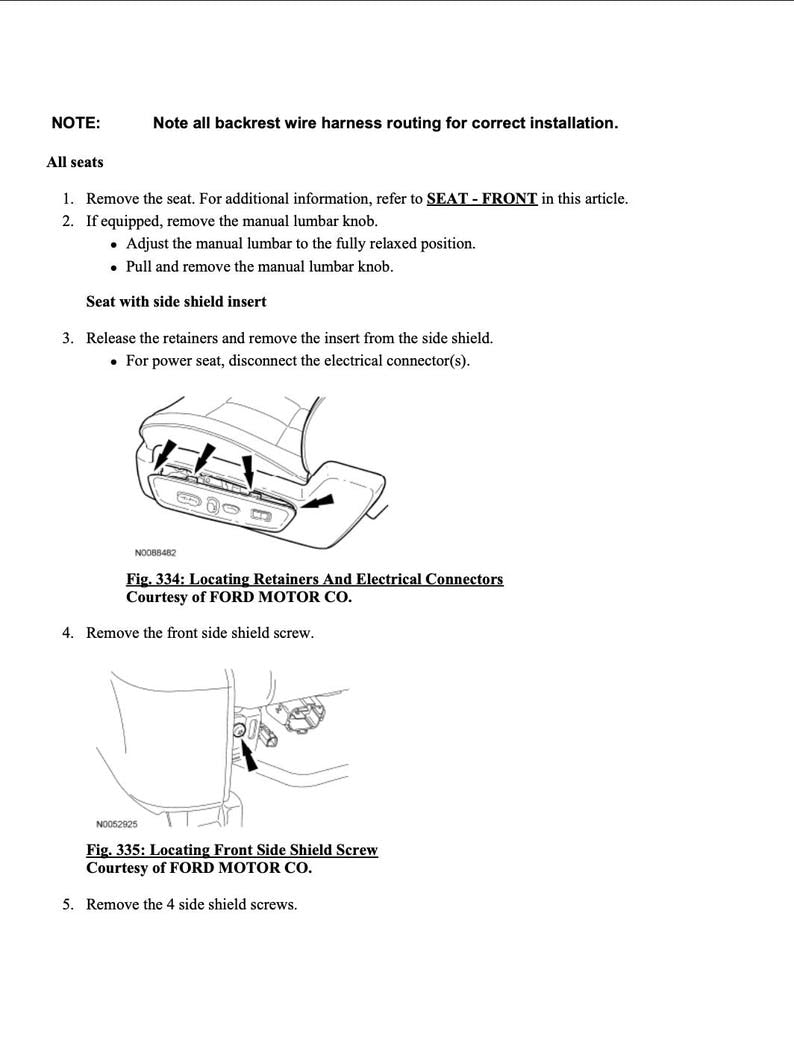 NOTE: Note all backrest wire harness routing for correct installation.

All seats

1. Remove the seat. For additional information, refer to SEAT - FRONT in this article.
2. If equipped, remove the manual lumbar knob.
• Adjust the manual lumbar to the fully relaxed position.
• Pull and remove the manual lumbar knob.

Seat with side shield insert

3. Release the retainers and remove the insert from the side shield.
• For power seat, disconnect the electrical connector(s).

N0088482

Fig. 334: Locating Retainers And Electrical Connectors
Courtesy of FORD MOTOR CO.

4. Remove the front side shield screw.

N0052925

Fig. 335: Locating Front Side Shield Screw
Courtesy of FORD MOTOR CO.

5. Remove the 4 side shield screws.