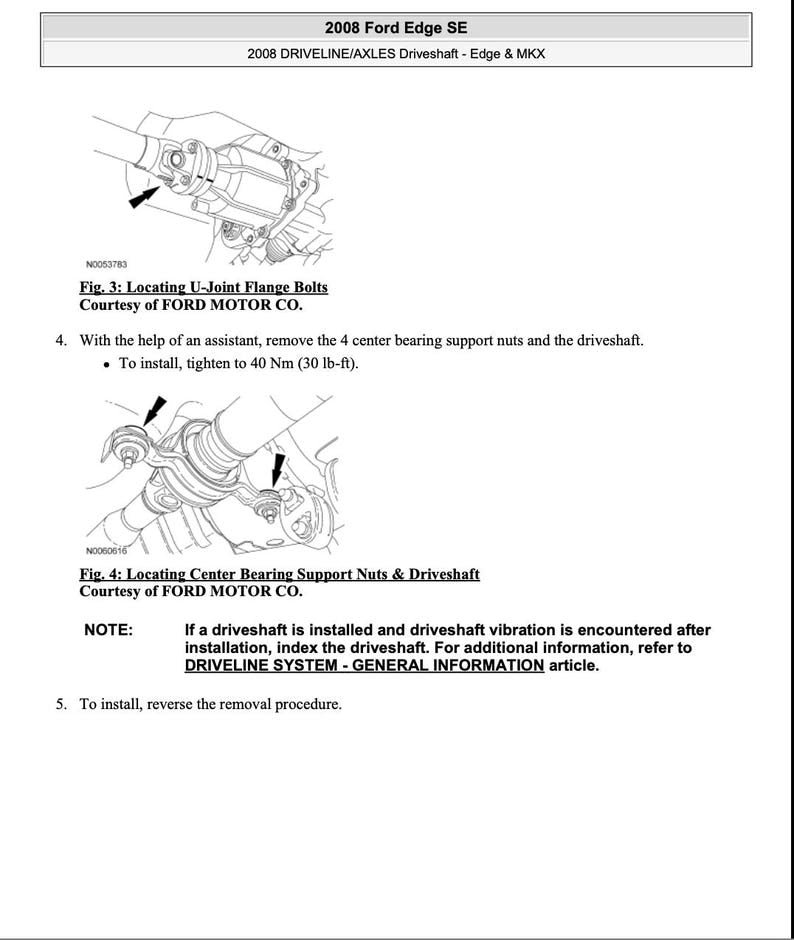 2008 Ford Edge SE

2008 DRIVELINE/AXLES Driveshaft - Edge & MKX

N0053783

Fig. 3: Locating U-Joint Flange Bolts
Courtesy of FORD MOTOR CO.

4. With the help of an assistant, remove the 4 center bearing support nuts and the driveshaft.

• To install, tighten to 40 Nm (30 lb-ft).

N0060616

Fig. 4: Locating Center Bearing Support Nuts & Driveshaft
Courtesy of FORD MOTOR CO.

NOTE: If a driveshaft is installed and driveshaft vibration is encountered after installation, index the driveshaft. For additional information, refer to DRIVELINE SYSTEM - GENERAL INFORMATION article.

5. To install, reverse the removal procedure.