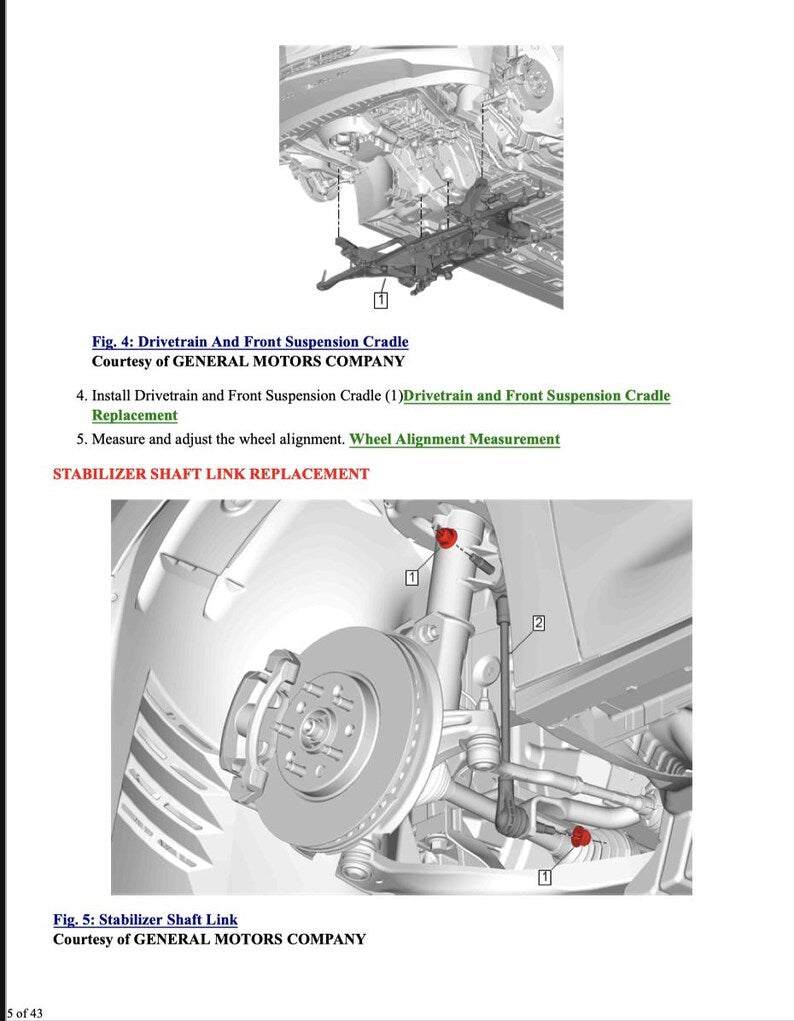 1

Fig. 4: Drivetrain And Front Suspension Cradle
Courtesy of GENERAL MOTORS COMPANY

4. Install Drivetrain and Front Suspension Cradle (1)Drivetrain and Front Suspension Cradle Replacement
5. Measure and adjust the wheel alignment. Wheel Alignment Measurement

STABILIZER SHAFT LINK REPLACEMENT

1
2
1

Fig. 5: Stabilizer Shaft Link
Courtesy of GENERAL MOTORS COMPANY

5 of 43