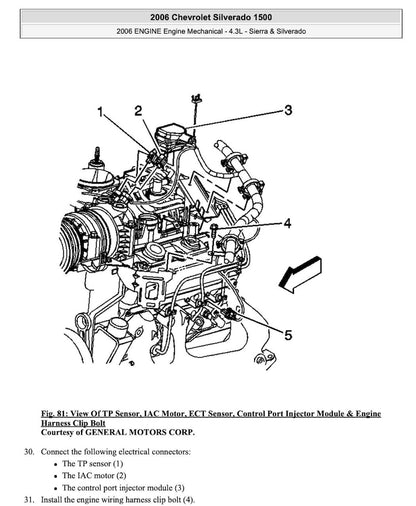 2006 Chevrolet Silverado 1500

2006 ENGINE Engine Mechanical - 4.3L - Sierra & Silverado

1

2

3

4

5

Fig. 81: View Of TP Sensor, IAC Motor, ECT Sensor, Control Port Injector Module & Engine Harness Clip Bolt
Courtesy of GENERAL MOTORS CORP.

30. Connect the following electrical connectors:
- The TP sensor (1)
- The IAC motor (2)
- The control port injector module (3)

31. Install the engine wiring harness clip bolt (4).